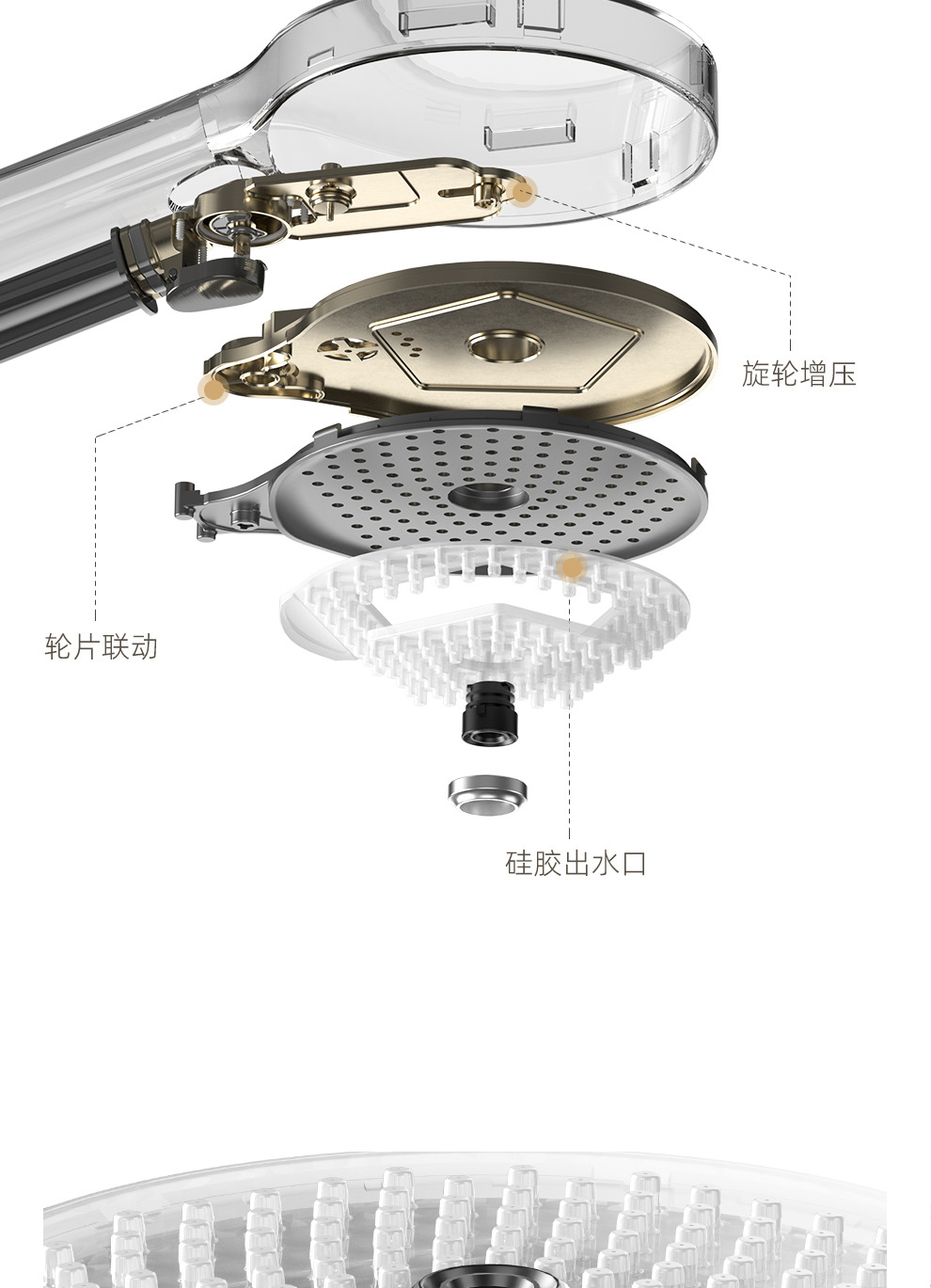 旋轮增压

轮片联动

硅胶出水口