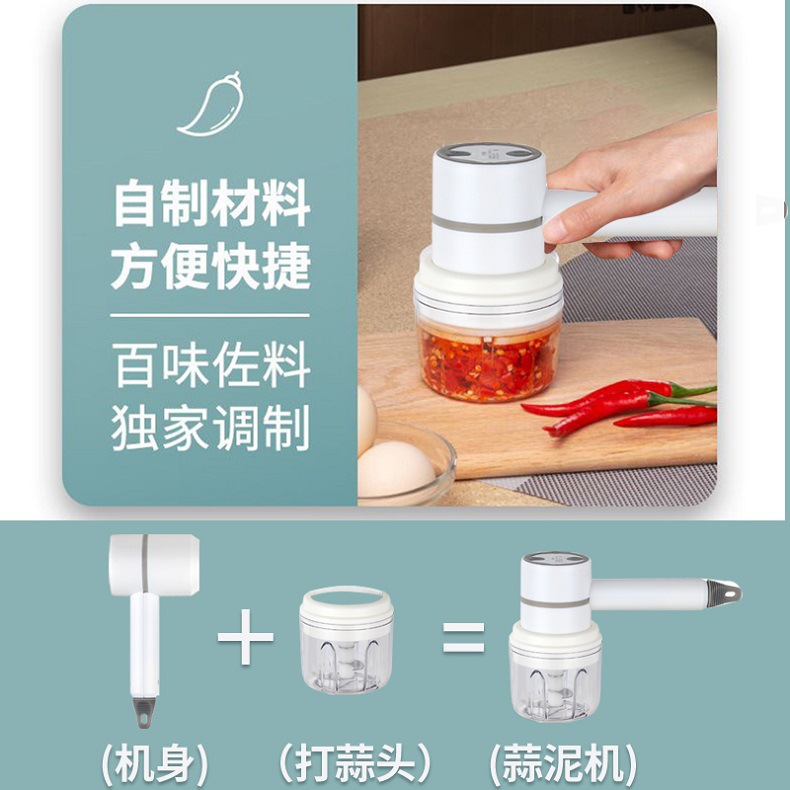 自制材料
方便快捷

百味佐料
独家调制

+ =

(机身) （打蒜头） (蒜泥机)