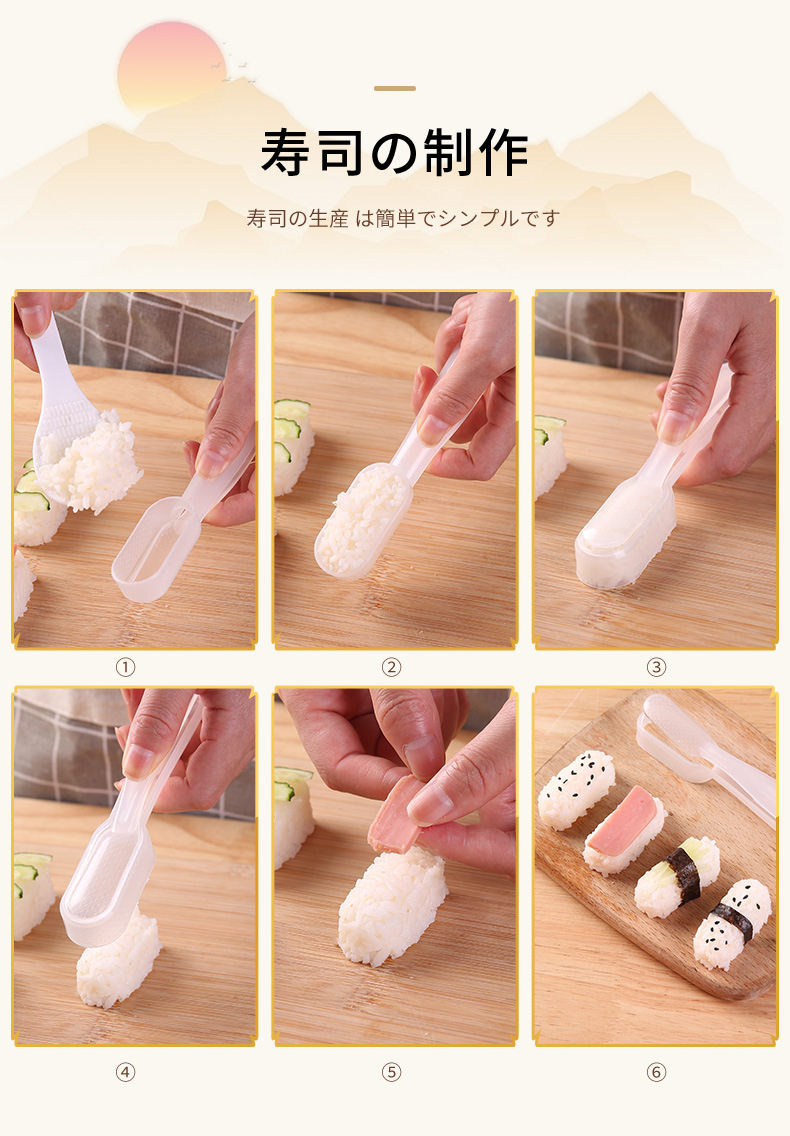 寿司の制作

寿司の生産 は簡単でシンプルです

①

②

③

④

⑤

⑥