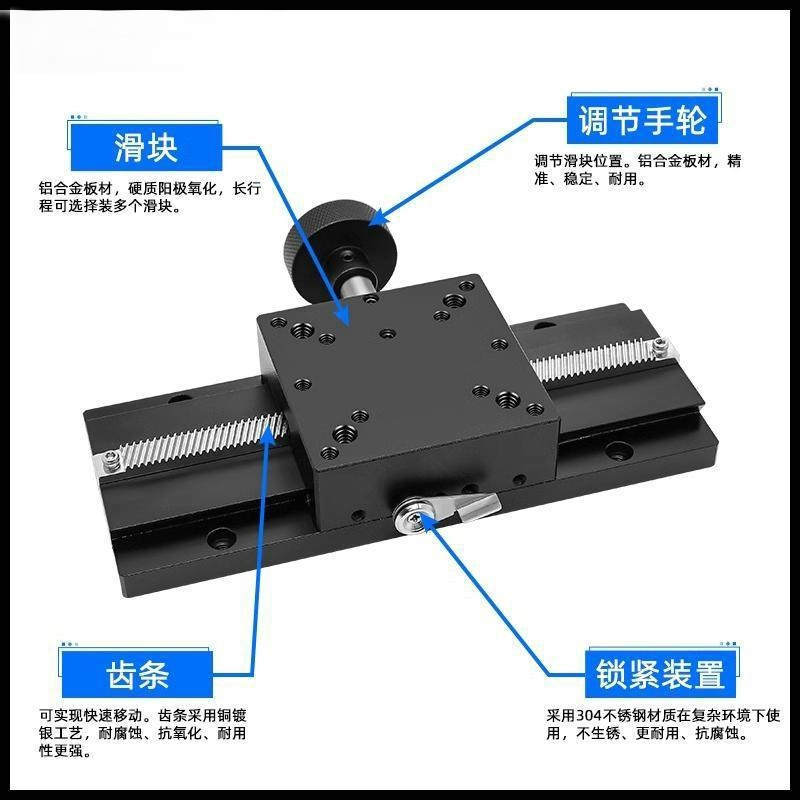 滑块

铝合金板材，硬质阳极氧化，长行程可选择装多个滑块。

调节手轮

调节滑块位置。铝合金板材，精准、稳定、耐用。

齿条

可实现快速移动。齿条采用铜镀银工艺，耐腐蚀、抗氧化、耐用性更强。

锁紧装置

采用304不锈钢材质在复杂环境下使用，不生锈、更耐用、抗腐蚀。