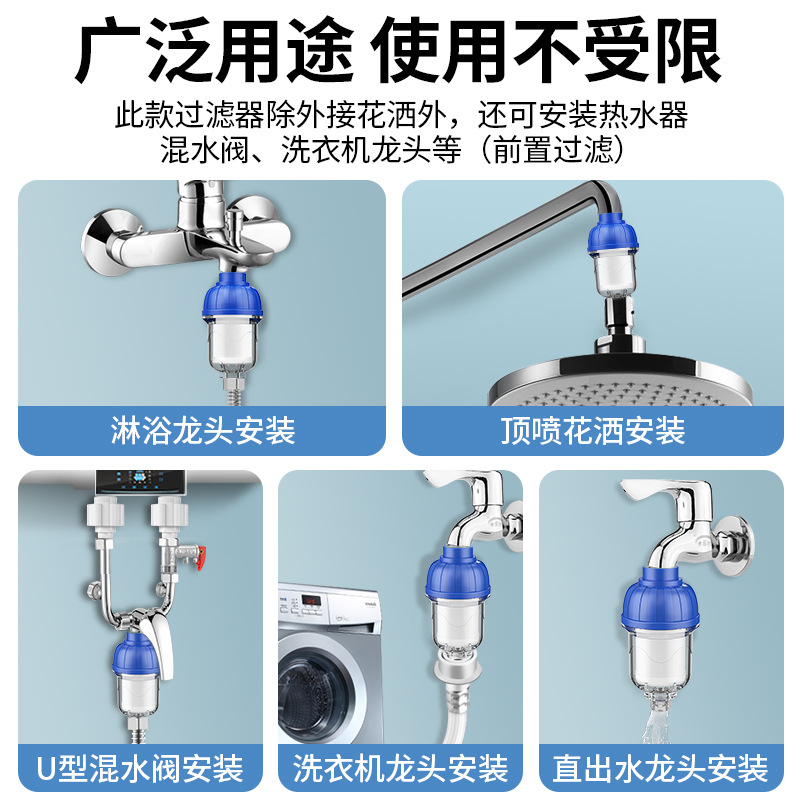 广泛用途 使用不受限

此款过滤器除外接花洒外，还可安装热水器混水阀、洗衣机龙头等（前置过滤）

淋浴龙头安装

顶喷花洒安装

U型混水阀安装

洗衣机龙头安装

直出水龙头安装