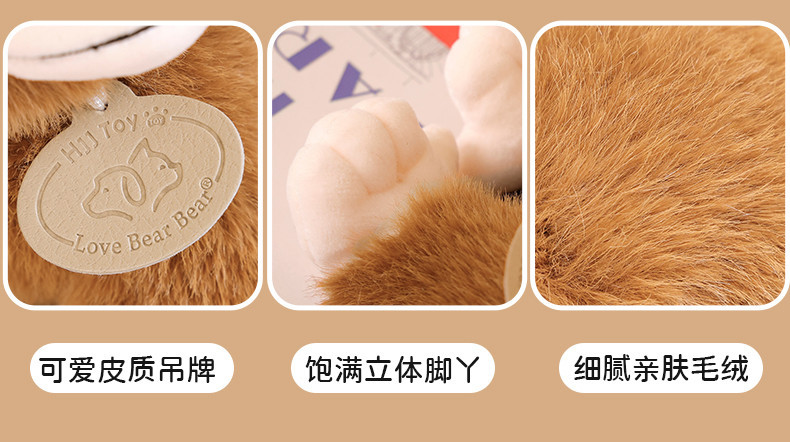 HJJ Toy

Love Bear Bear®

可爱皮质吊牌

饱满立体脚丫

细腻亲肤毛绒