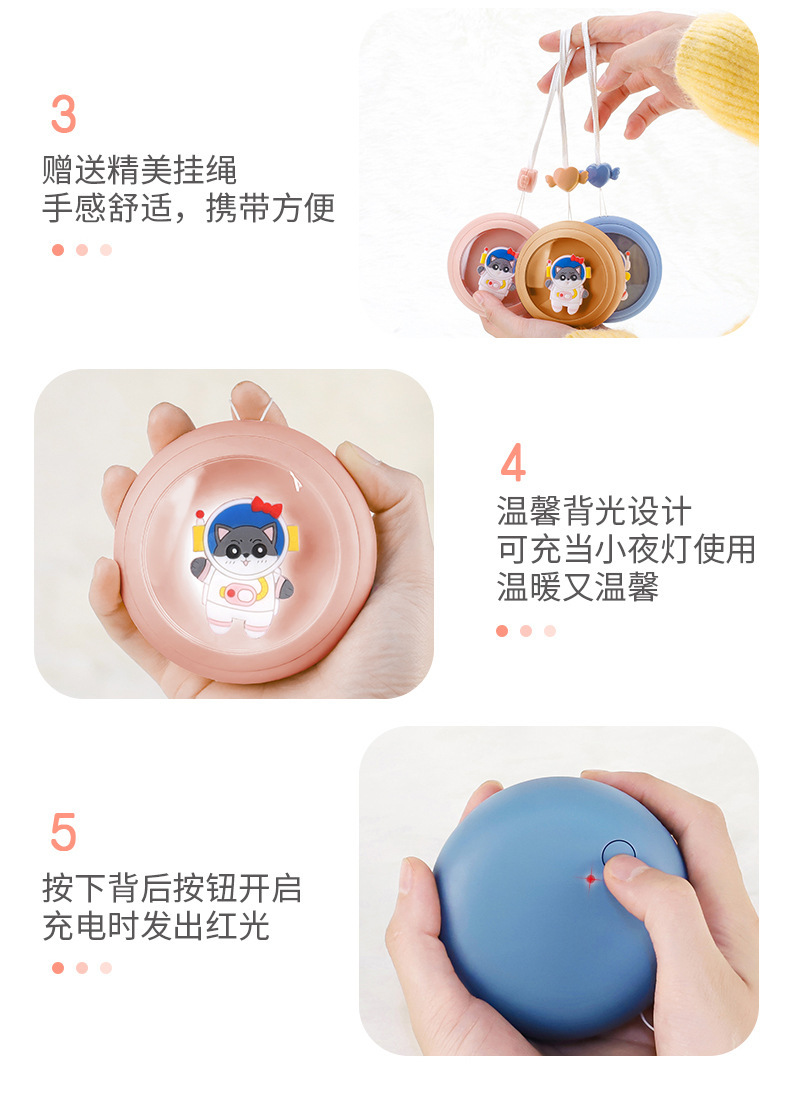 3
赠送精美挂绳
手感舒适，携带方便

4
温馨背光设计
可充当小夜灯使用
温暖又温馨

5
按下背后按钮开启
充电时发出红光