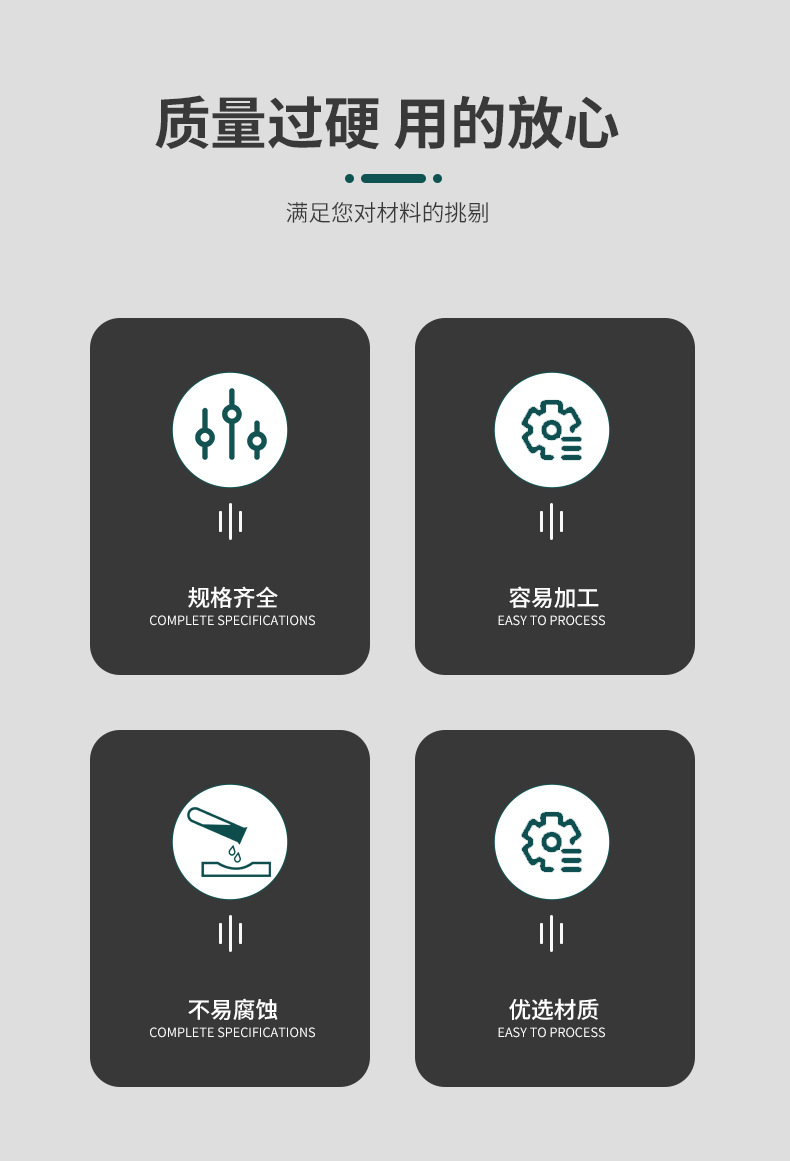 质量过硬 用的放心

满足您对材料的挑剔

规格齐全
COMPLETE SPECIFICATIONS

容易加工
EASY TO PROCESS

不易腐蚀
COMPLETE SPECIFICATIONS

优选材质
EASY TO PROCESS