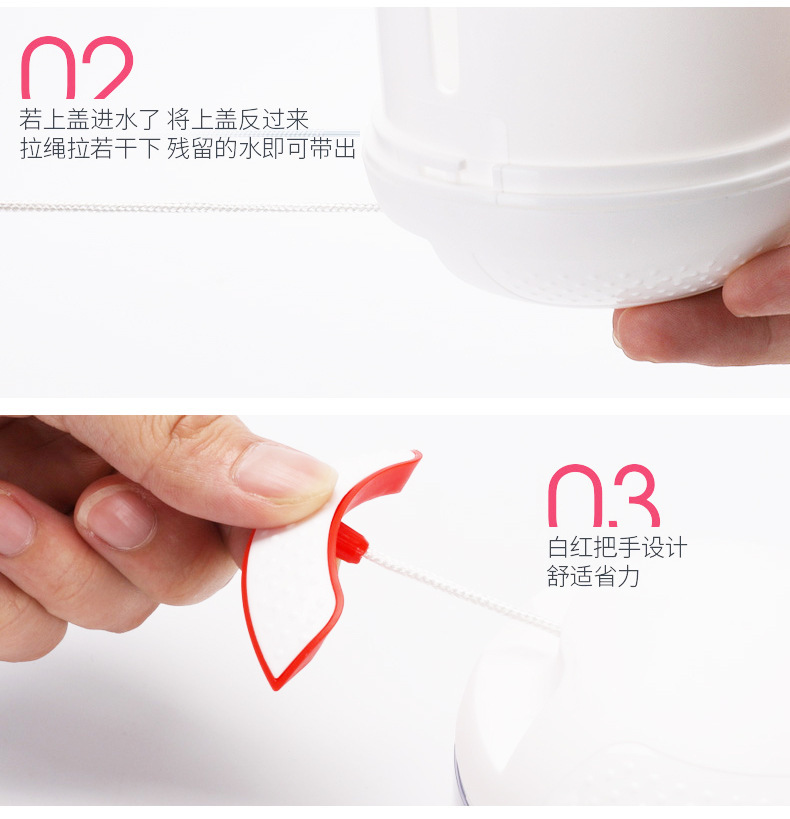 02

若上盖进水了 将上盖反过来
拉绳拉若干下 残留的水即可带出

03

白红把手设计
舒适省力