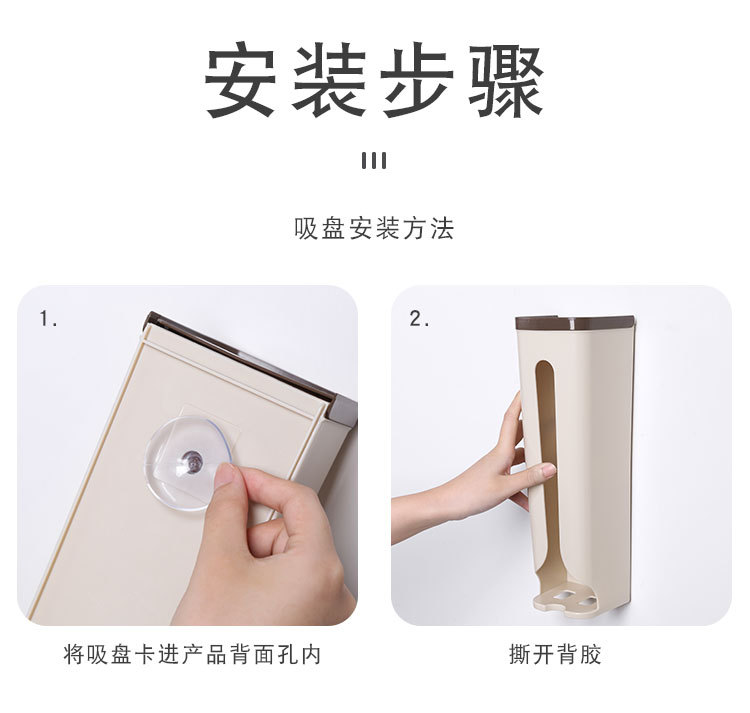 安装步骤

吸盘安装方法

1.

将吸盘卡进产品背面孔内

2.

撕开背胶