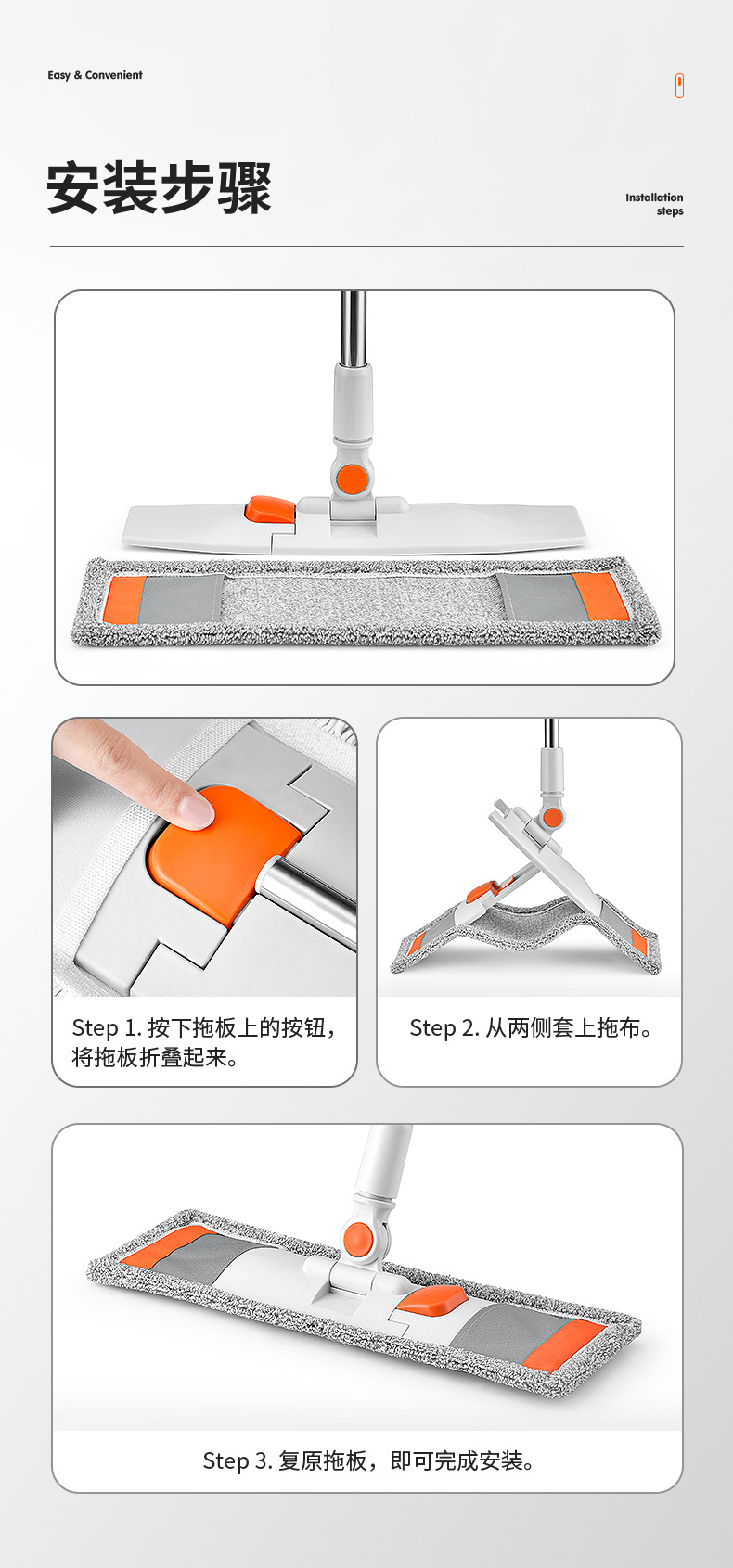 Easy & Convenient

安装步骤

Installation steps

Step 1. 按下拖板上的按钮，将拖板折叠起来。

Step 2. 从两侧套上拖布。

Step 3. 复原拖板，即可完成安装。