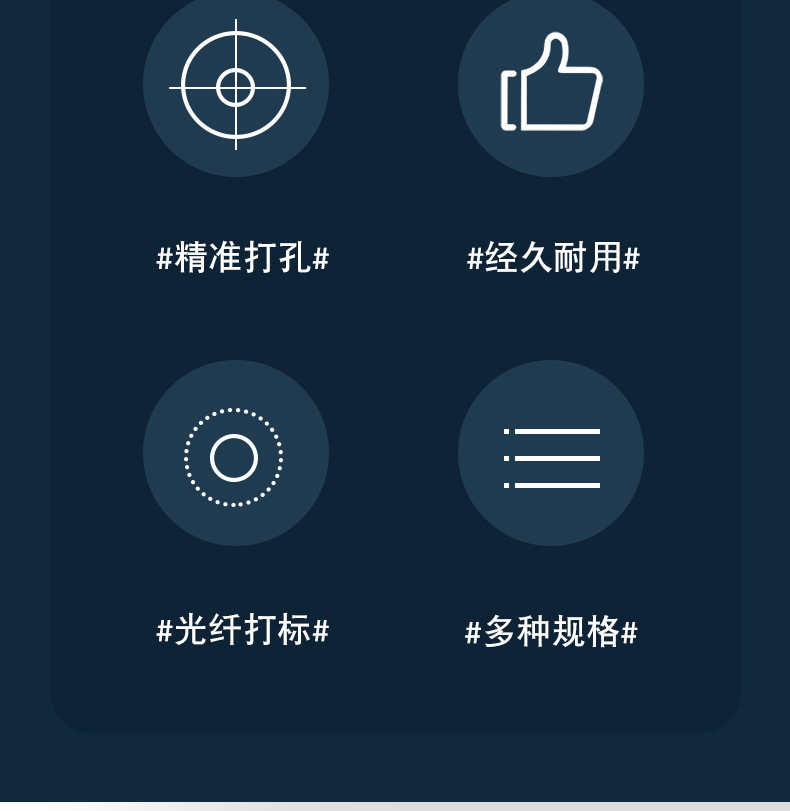 #精准打孔#

#经久耐用#

#光纤打标#

#多种规格#