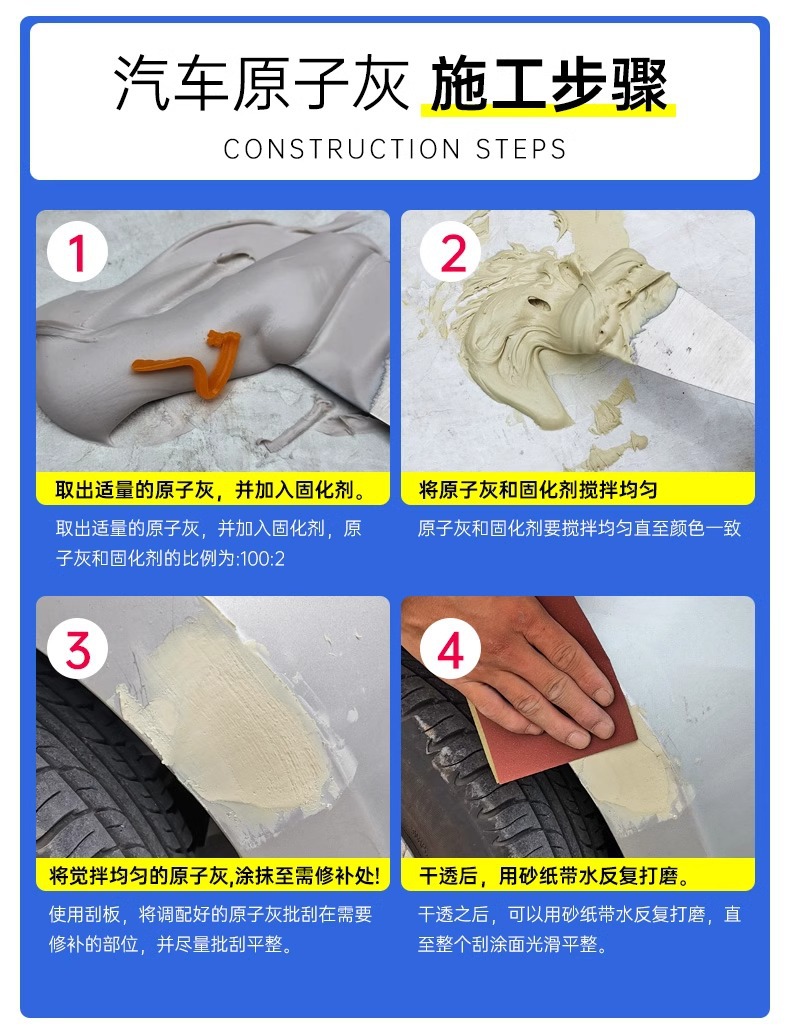 汽车原子灰 施工步骤
CONSTRUCTION STEPS

1
取出适量的原子灰，并加入固化剂。
取出适量的原子灰，并加入固化剂，原子灰和固化剂的比例为:100:2

2
将原子灰和固化剂搅拌均匀
原子灰和固化剂要搅拌均匀直至颜色一致

3
将觉拌均匀的原子灰,涂抹至需修补处!
使用刮板，将调配好的原子灰批刮在需要修补的部位，并尽量批刮平整。

4
干透后，用砂纸带水反复打磨。
干透之后，可以用砂纸带水反复打磨，直至整个刮涂面光滑平整。