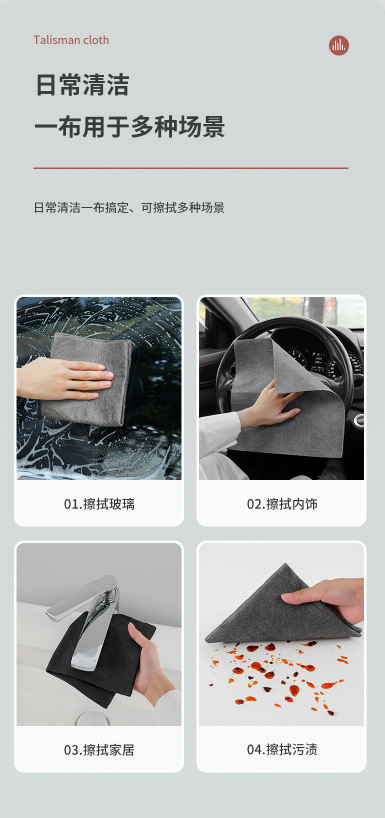 Talisman cloth

日常清洁
一布用于多种场景

日常清洁一布搞定、可擦拭多种场景

01.擦拭玻璃

02.擦拭内饰

03.擦拭家居

04.擦拭污渍