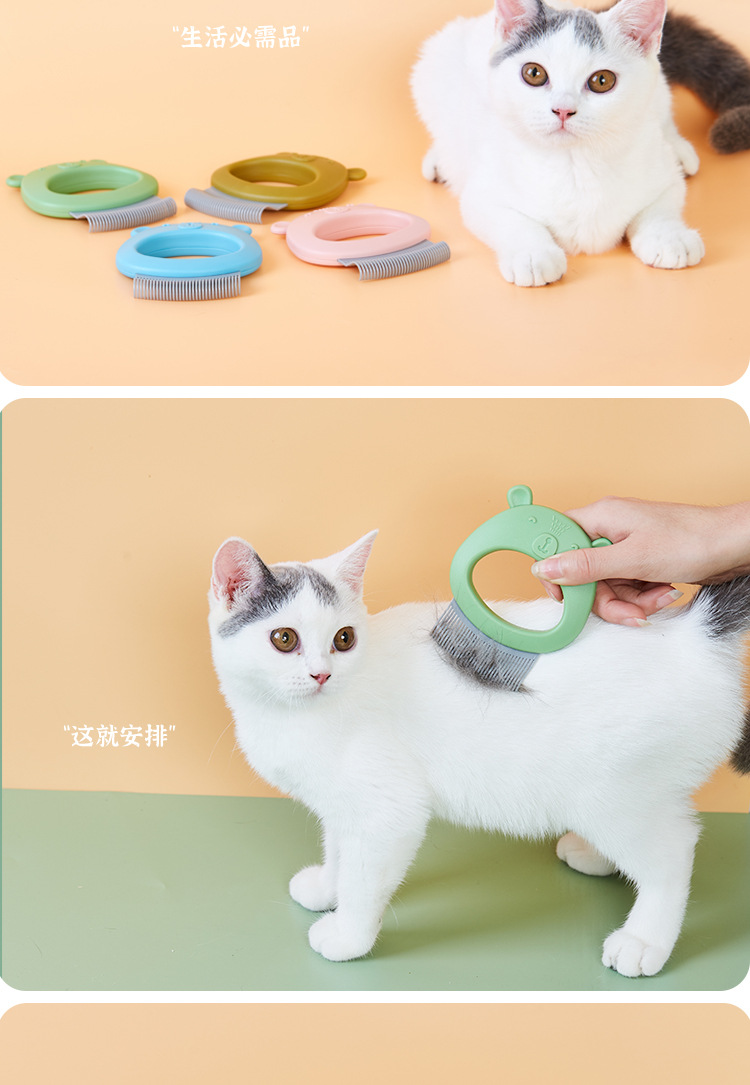 "生活必需品"

"这就安排"