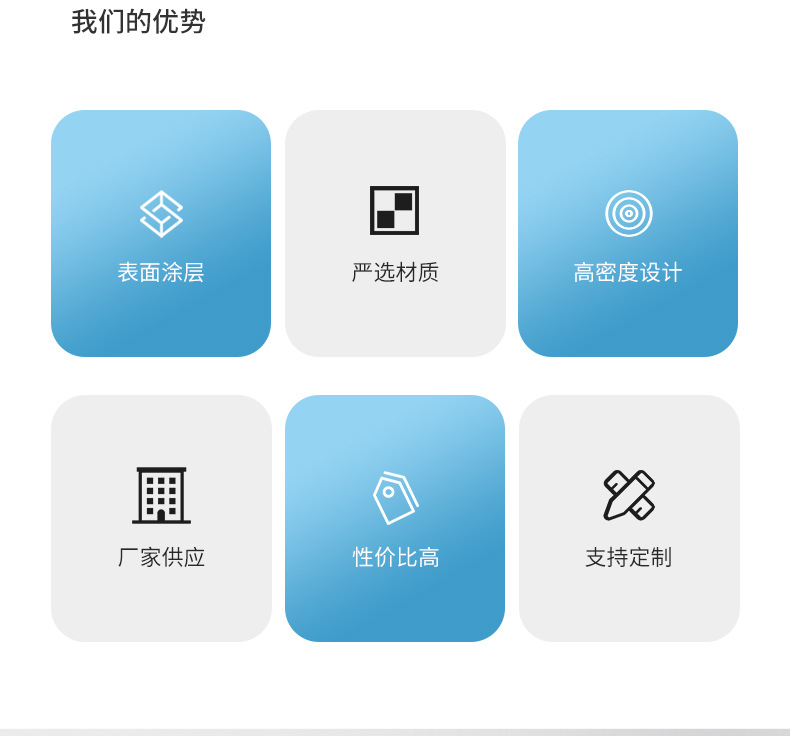 我们的优势

表面涂层

严选材质

高密度设计

厂家供应

性价比高

支持定制