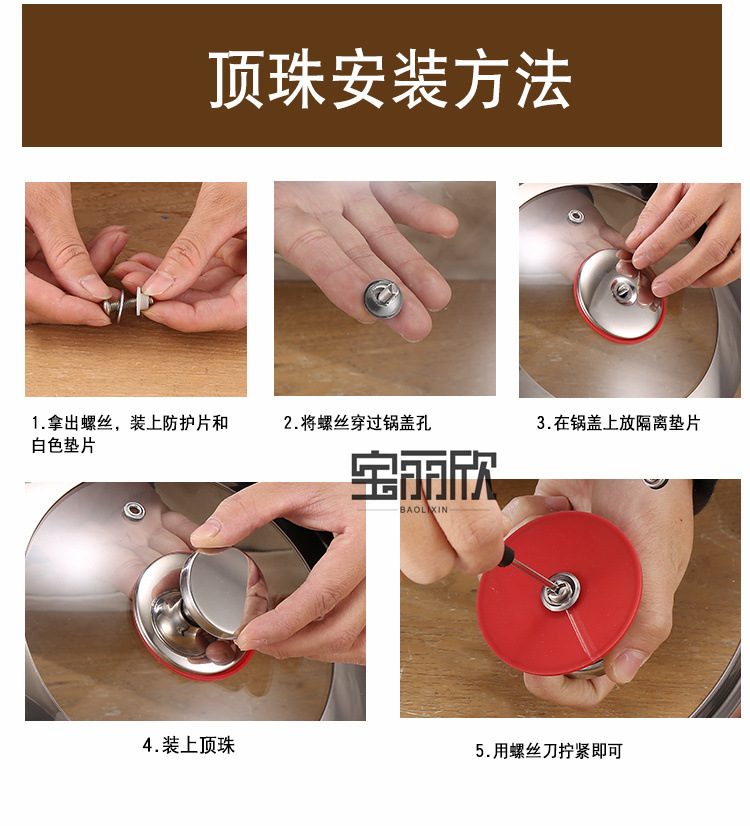 顶珠安装方法

1.拿出螺丝，装上防护片和白色垫片

2.将螺丝穿过锅盖孔

3.在锅盖上放隔离垫片

宝丽欣
BAOLIXIN

4.装上顶珠

5.用螺丝刀拧紧即可