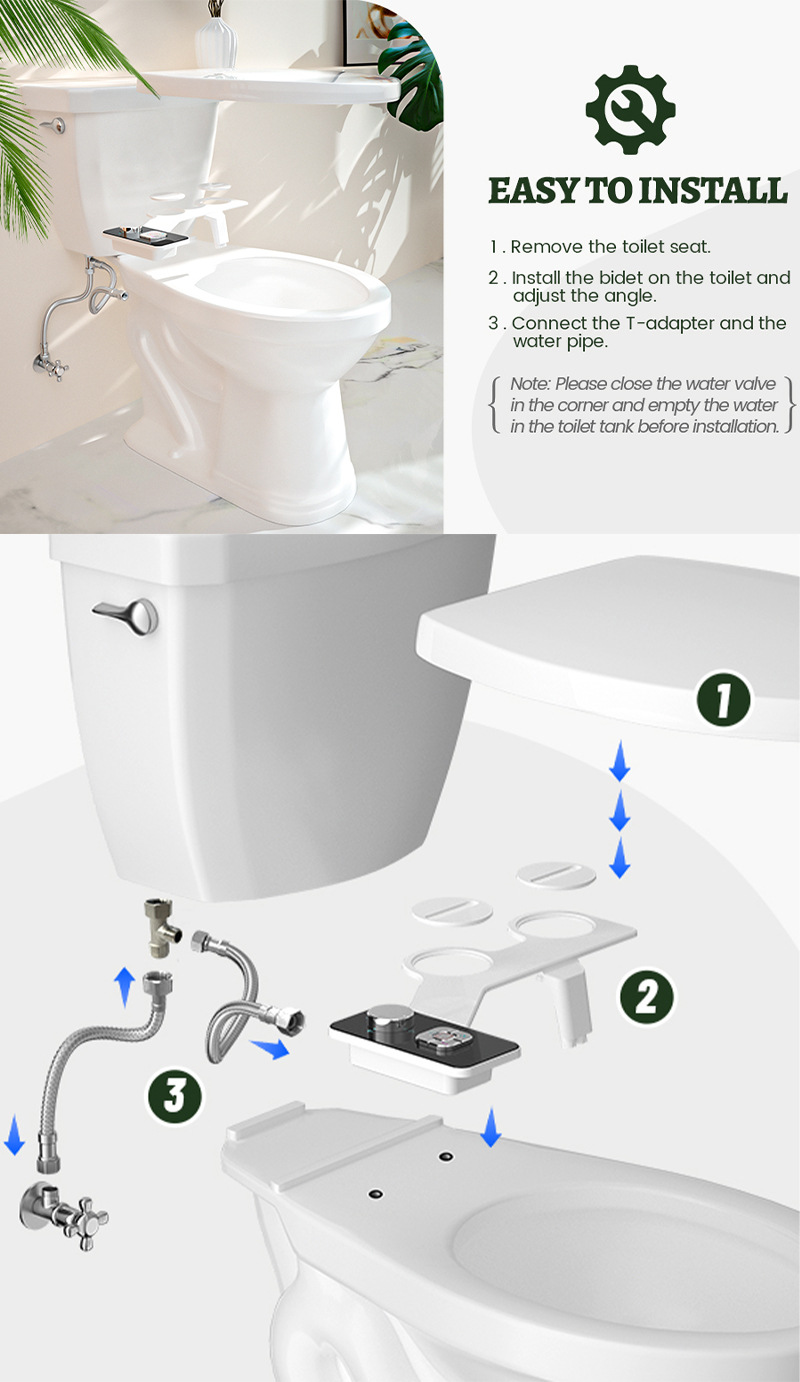 EASY TO INSTALL

1 . Remove the toilet seat.

2 . Install the bidet on the toilet and adjust the angle.

3 . Connect the T-adapter and the water pipe.

Note: Please close the water valve in the corner and empty the water in the toilet tank before installation.

1

2

3