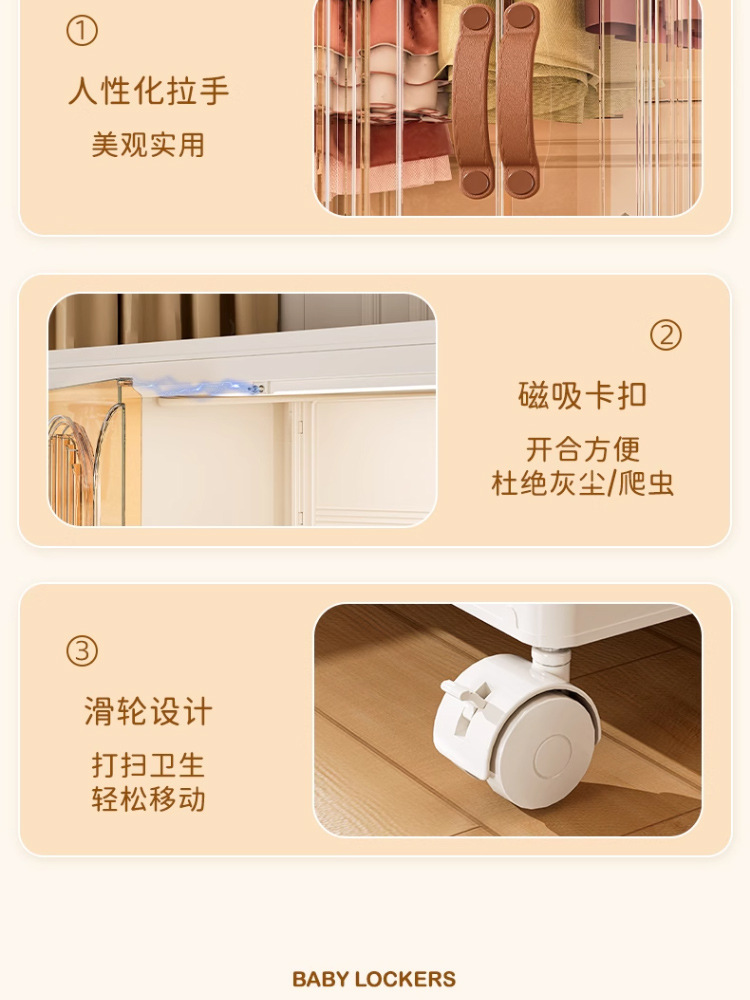 ①

人性化拉手

美观实用

②

磁吸卡扣

开合方便
杜绝灰尘/爬虫

③

滑轮设计

打扫卫生
轻松移动

BABY LOCKERS