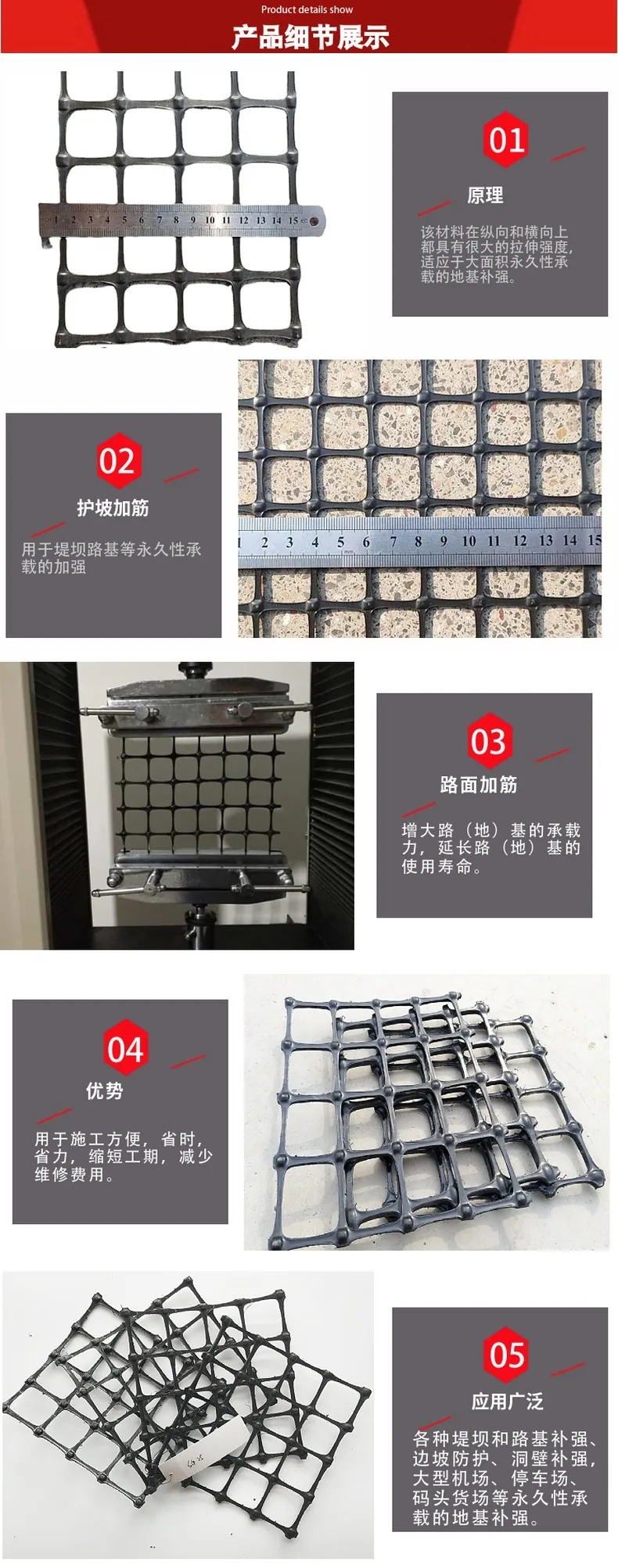 Product details show

产品细节展示

1 2 3 4 5 6 7 8 9 10 11 12 13 14 15

01

原理

该材料在纵向和横向上都具有很大的拉伸强度，适应于大面积永久性承载的地基补强。

02

护坡加筋

用于堤坝路基等永久性承载的加强

1 2 3 4 5 6 7 8 9 10 11 12 13 14 15

03

路面加筋

增大路（地）基的承载力，延长路（地）基的使用寿命。

04

优势

用于施工方便，省时，省力，缩短工期，减少维修费用。

05

应用广泛

各种堤坝和路基补强、边坡防护、洞壁补强，大型机场、停车场、码头货场等永久性承载的地基补强。