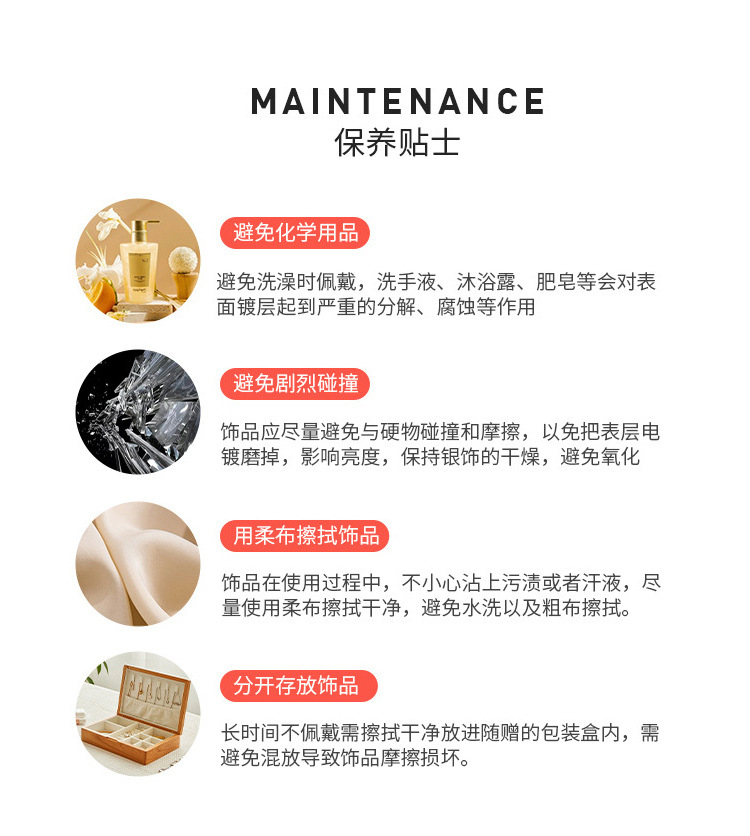 MAINTENANCE
保养贴士

避免化学用品

避免洗澡时佩戴，洗手液、沐浴露、肥皂等会对表面镀层起到严重的分解、腐蚀等作用

避免剧烈碰撞

饰品应尽量避免与硬物碰撞和摩擦，以免把表层电镀磨掉，影响亮度，保持银饰的干燥，避免氧化

用柔布擦拭饰品

饰品在使用过程中，不小心沾上污渍或者汗液，尽量使用柔布擦拭干净，避免水洗以及粗布擦拭。

分开存放饰品

长时间不佩戴需擦拭干净放进随赠的包装盒内，需避免混放导致饰品摩擦损坏。