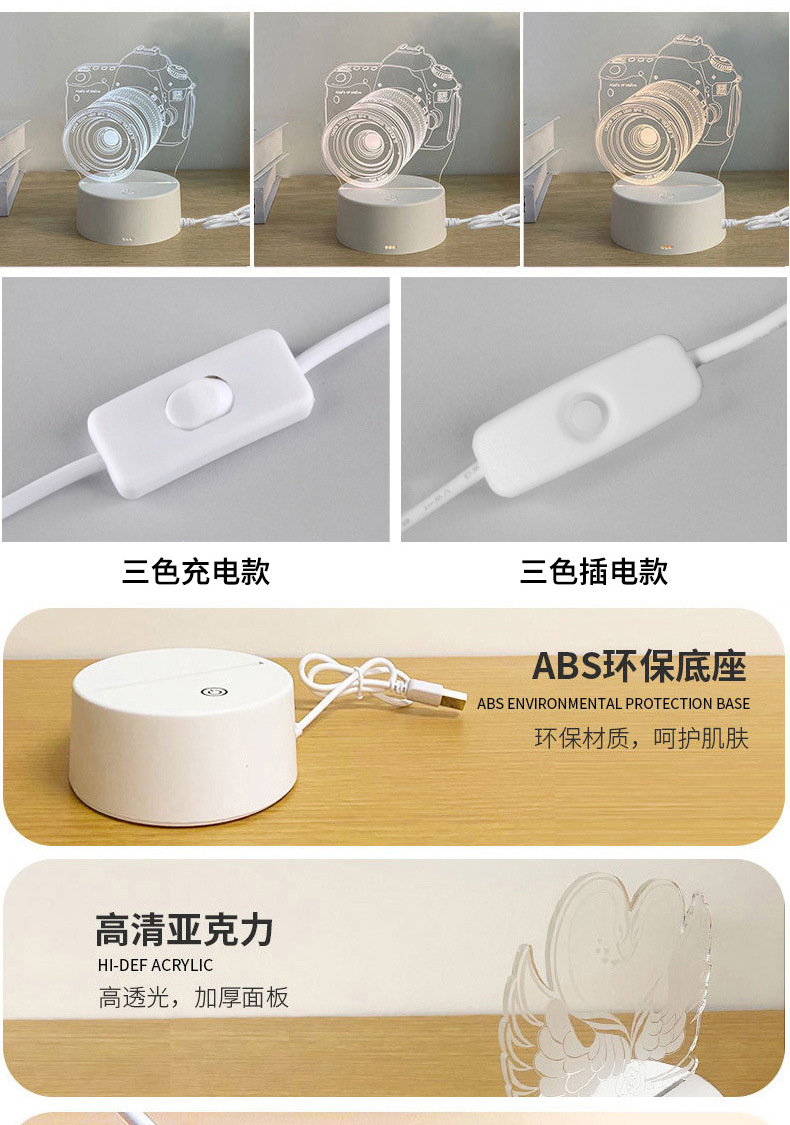 三色充电款

三色插电款

ABS环保底座
ABS ENVIRONMENTAL PROTECTION BASE
环保材质，呵护肌肤

高清亚克力
HI-DEF ACRYLIC
高透光，加厚面板