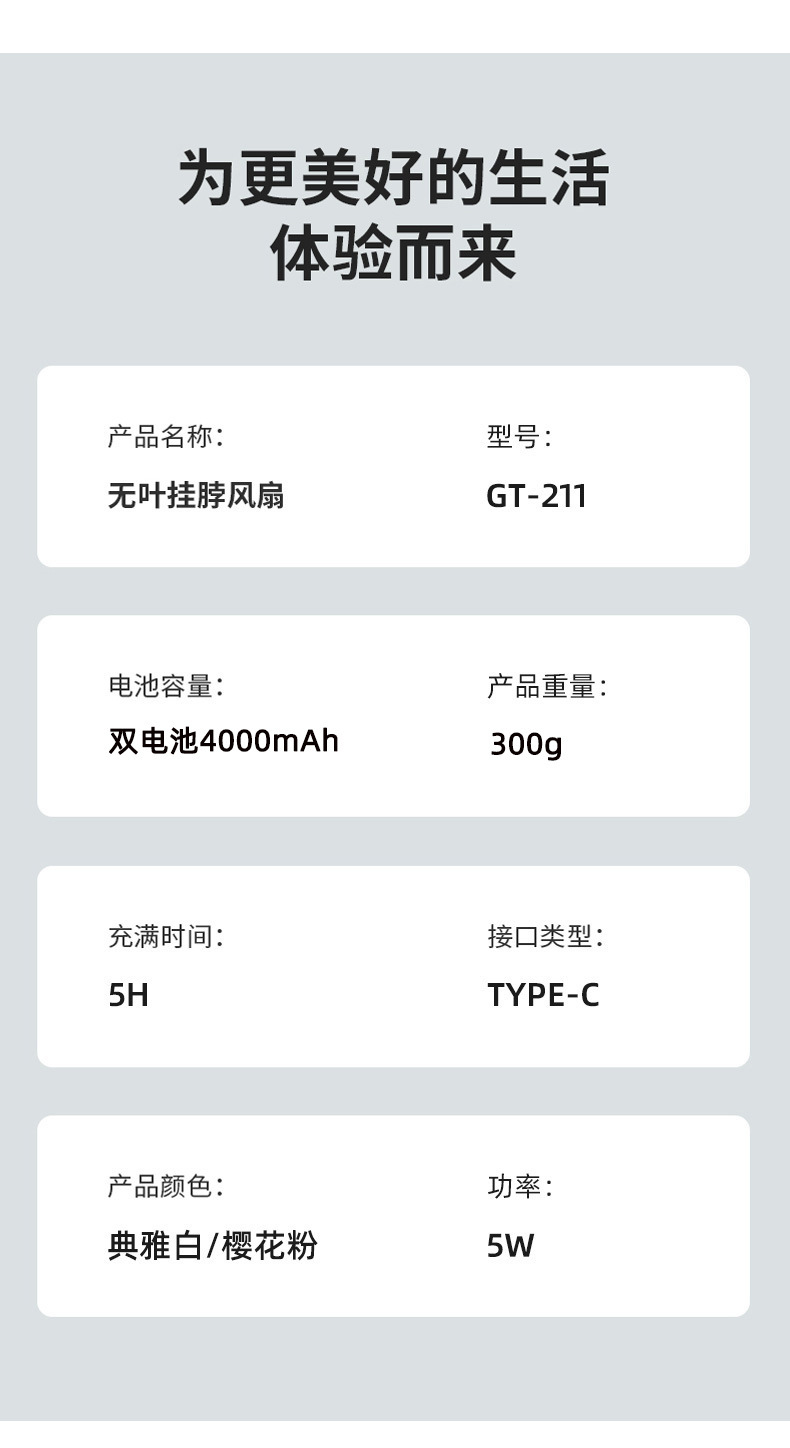 为更美好的生活
体验而来

产品名称:
无叶挂脖风扇

型号:
GT-211

电池容量:
双电池4000mAh

产品重量:
300g

充满时间:
5H

接口类型:
TYPE-C

产品颜色:
典雅白/樱花粉

功率:
5W