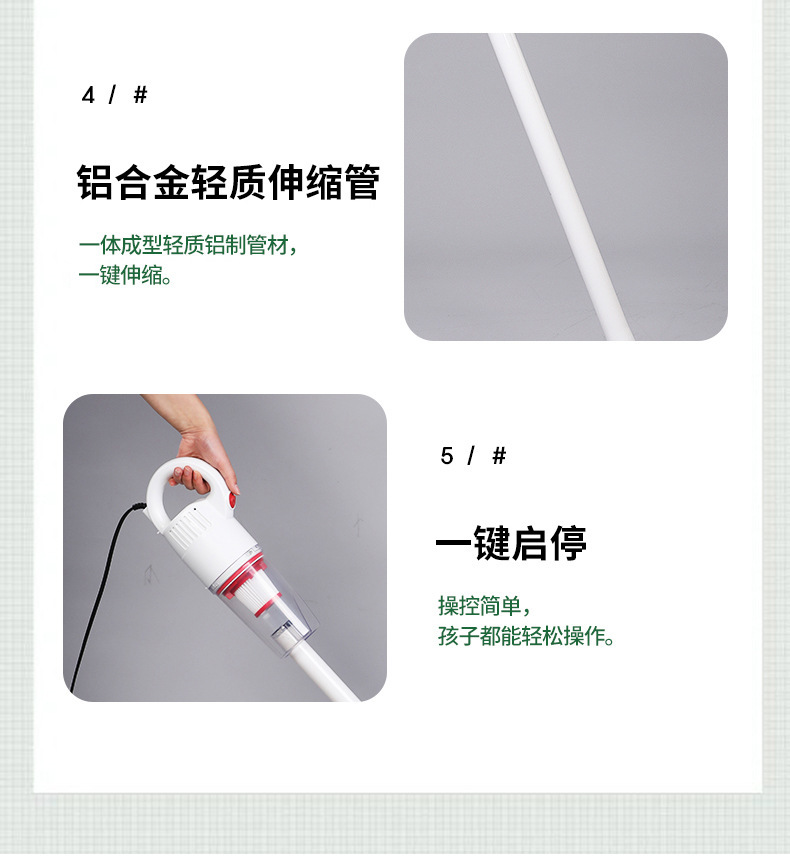 4 / #

铝合金轻质伸缩管

一体成型轻质铝制管材，
一键伸缩。

5 / #

一键启停

操控简单，
孩子都能轻松操作。