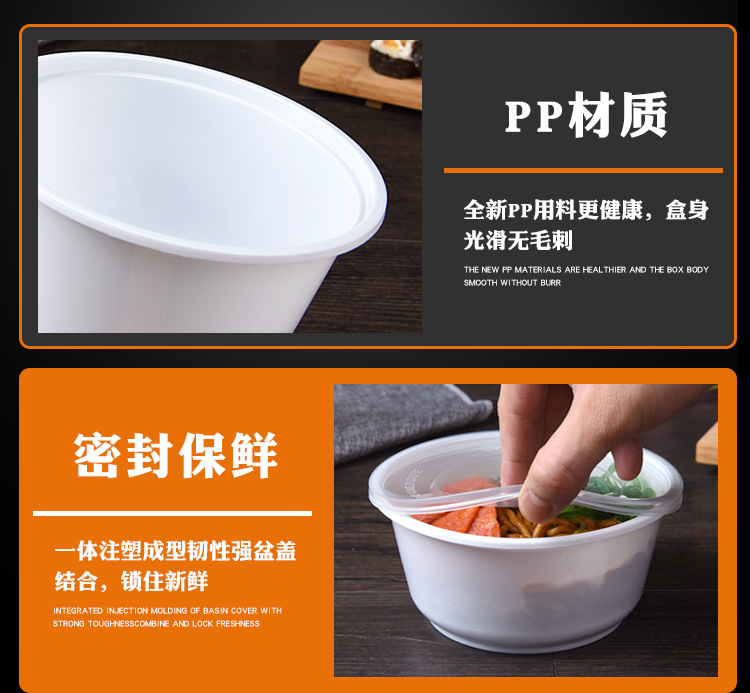 PP材质

全新PP用料更健康，盒身光滑无毛刺

THE NEW PP MATERIALS ARE HEALTHIER AND THE BOX BODY SMOOTH WITHOUT BURR

密封保鲜

一体注塑成型韧性强盆盖结合，锁住新鲜

INTEGRATED INJECTION MOLDING OF BASIN COVER WITH STRONG TOUGHNESSCOMBINE AND LOCK FRESHNESS