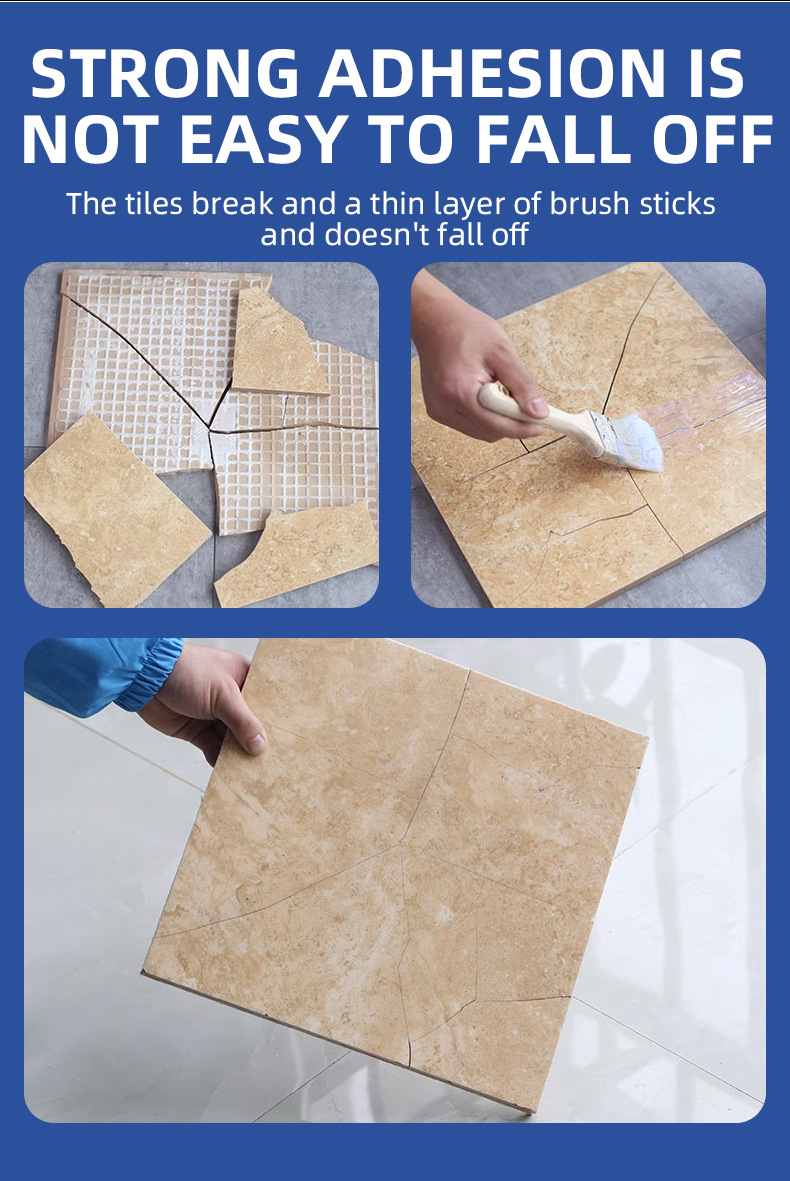 STRONG ADHESION IS NOT EASY TO FALL OFF

The tiles break and a thin layer of brush sticks and doesn't fall off