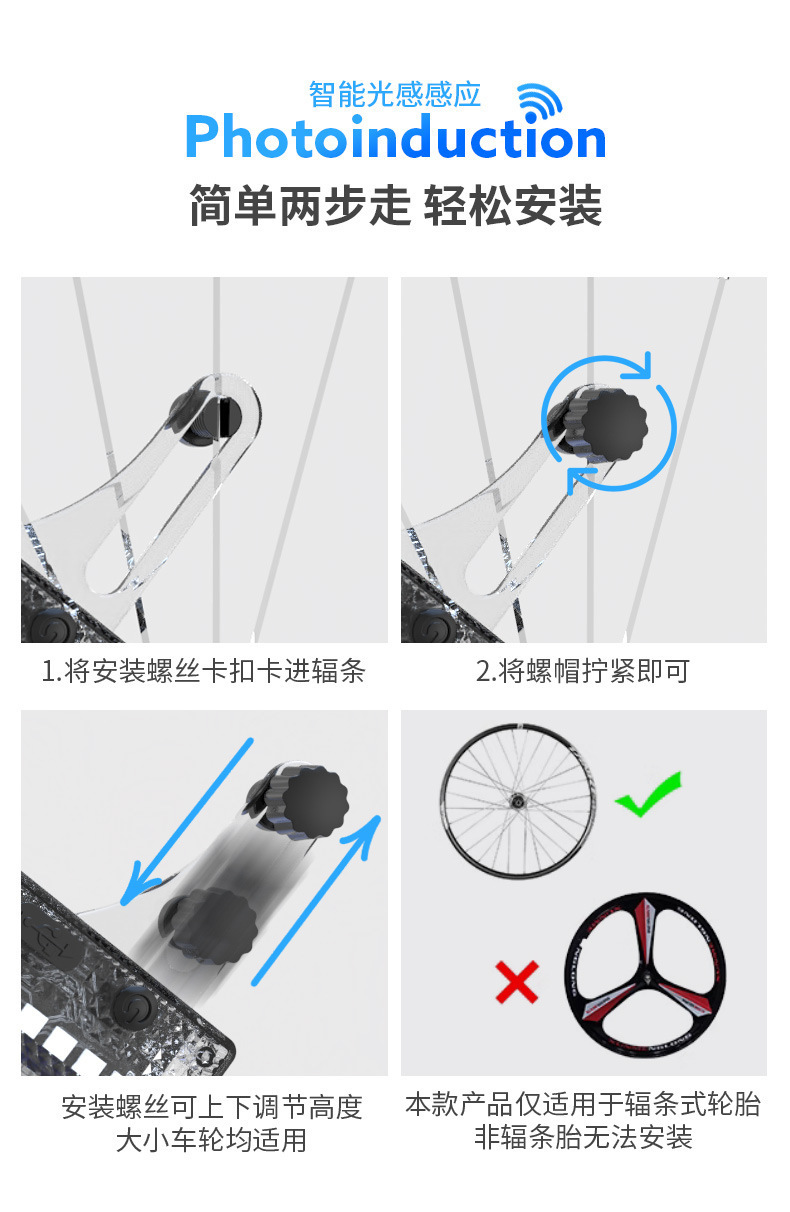 智能光感感应
Photoinduction
简单两步走 轻松安装

1.将安装螺丝卡扣卡进辐条

2.将螺帽拧紧即可

安装螺丝可上下调节高度
大小车轮均适用

本款产品仅适用于辐条式轮胎
非辐条胎无法安装