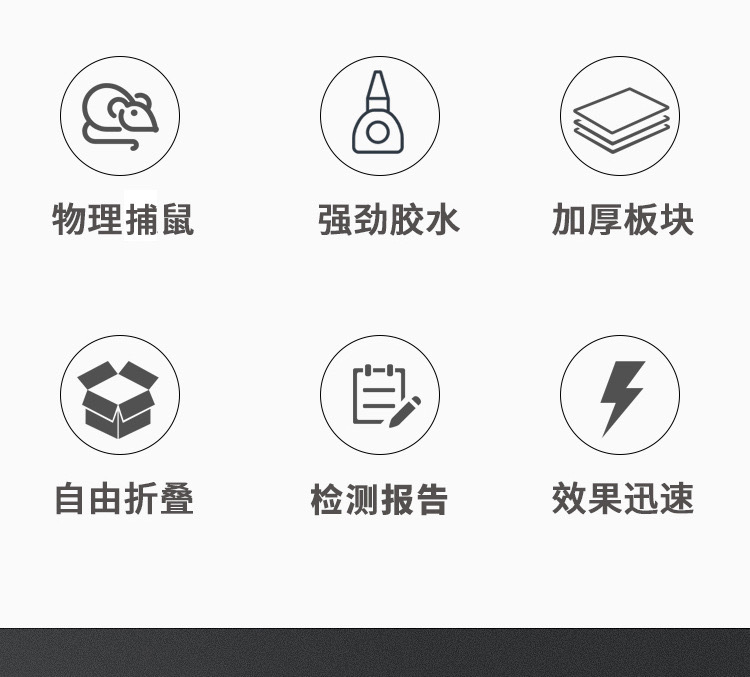 物理捕鼠

强劲胶水

加厚板块

自由折叠

检测报告

效果迅速