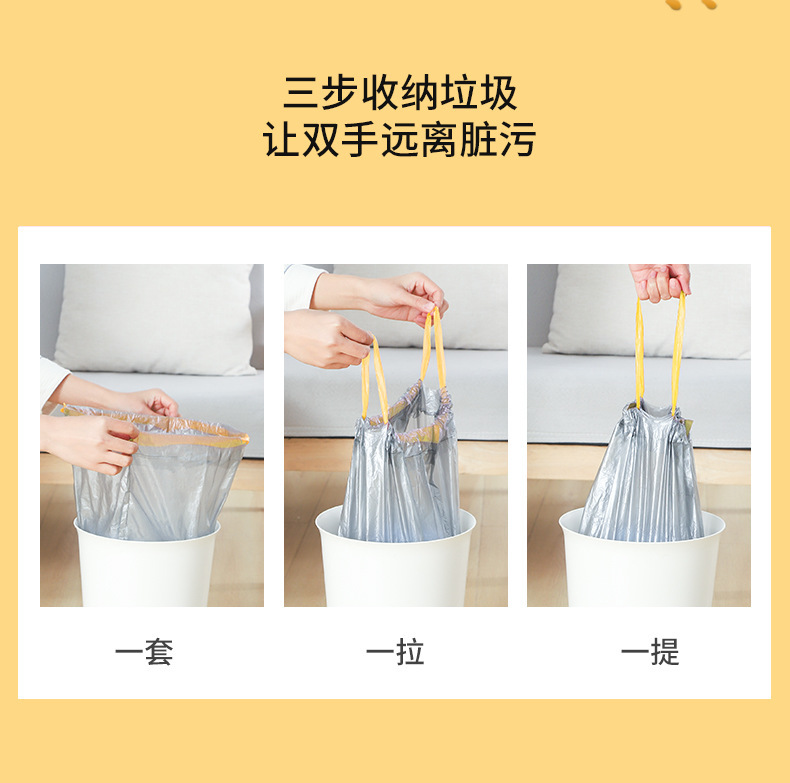 三步收纳垃圾
让双手远离脏污

一套

一拉

一提