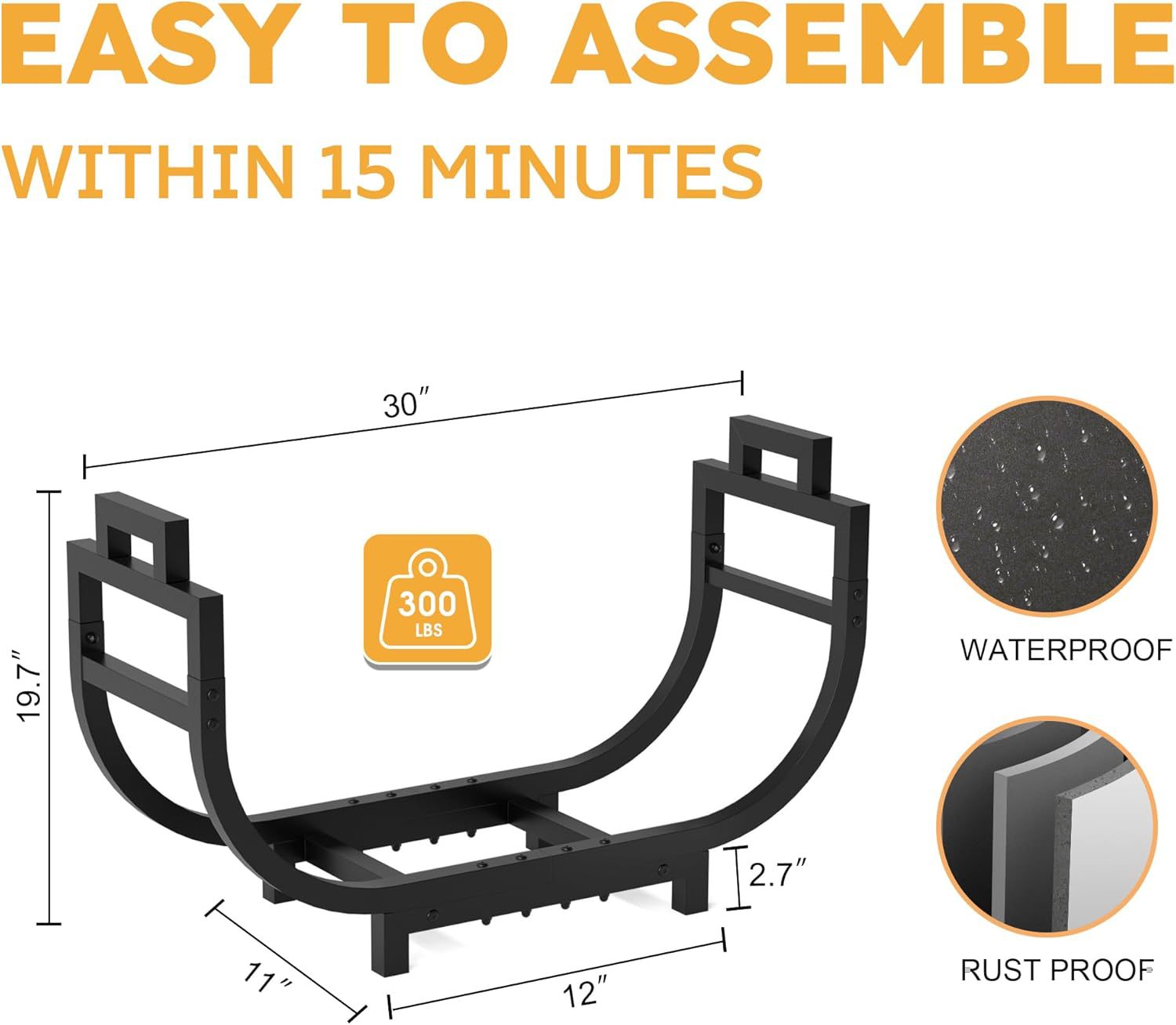 EASY TO ASSEMBLE

WITHIN 15 MINUTES

30″

19.7″

300 LBS

2.7″

11″

12″

WATERPROOF

RUST PROOF