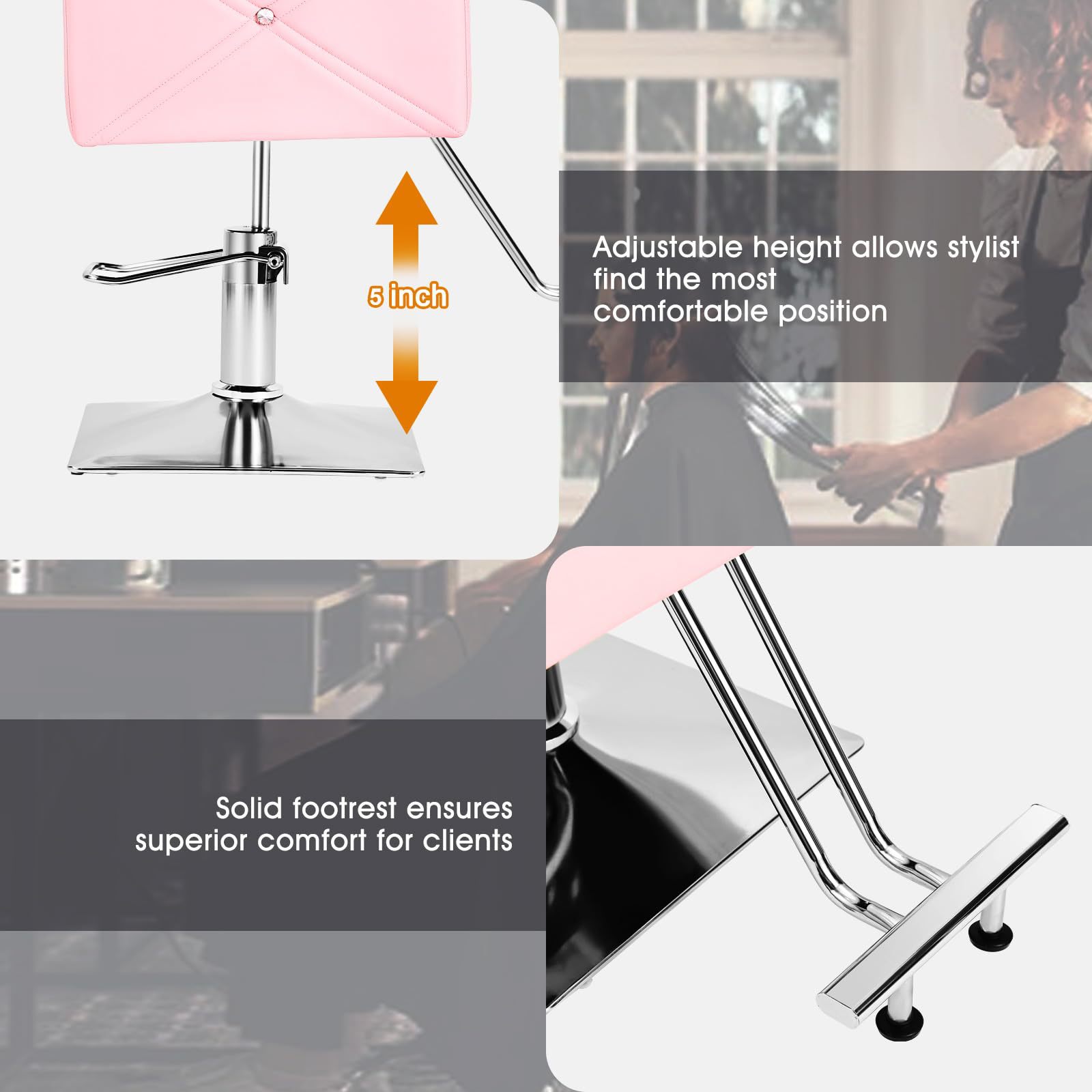 5 inch

Adjustable height allows stylist find the most comfortable position

Solid footrest ensures superior comfort for clients