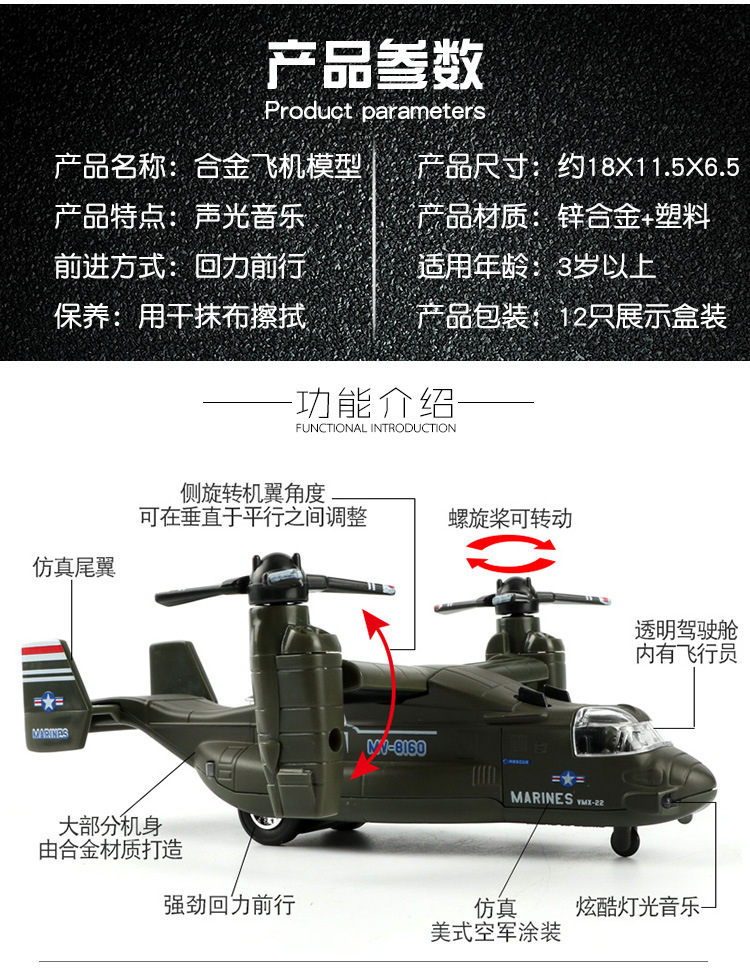 产品参数
Product parameters

产品名称：合金飞机模型
产品特点：声光音乐
前进方式：回力前行
保养：用干抹布擦拭

产品尺寸：约18X11.5X6.5
产品材质：锌合金+塑料
适用年龄：3岁以上
产品包装：12只展示盒装

功能介绍
FUNCTIONAL INTRODUCTION

侧旋转机翼角度
可在垂直于平行之间调整

螺旋桨可转动

仿真尾翼

透明驾驶舱
内有飞行员

MARINES

MV-8160

MARINES VMX-22

大部分机身
由合金材质打造

强劲回力前行

仿真
美式空军涂装

炫酷灯光音乐