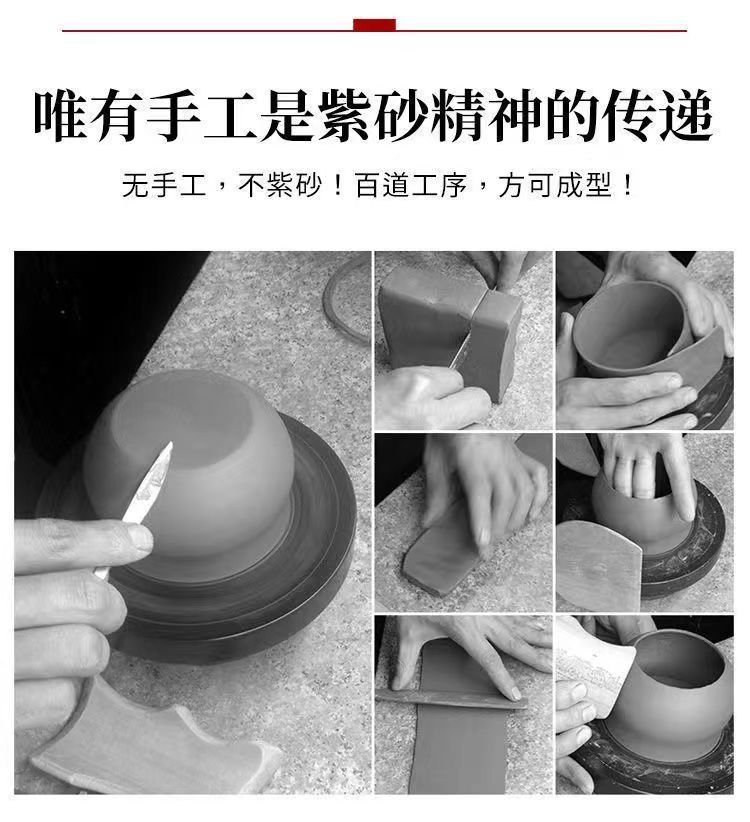 唯有手工是紫砂精神的传递

无手工，不紫砂！百道工序，方可成型！