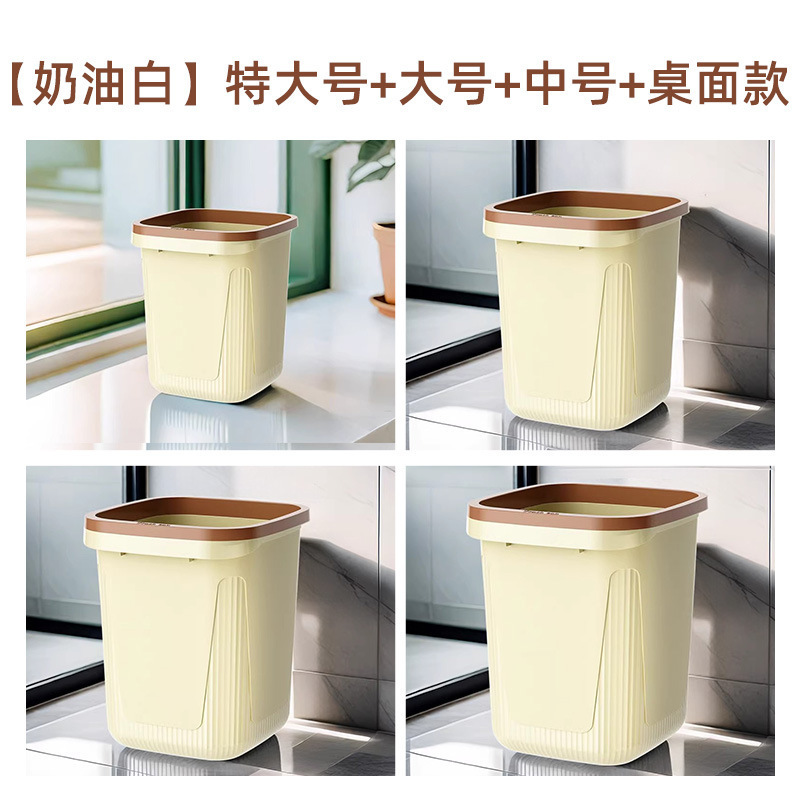 【奶油白】特大号+大号+中号+桌面款