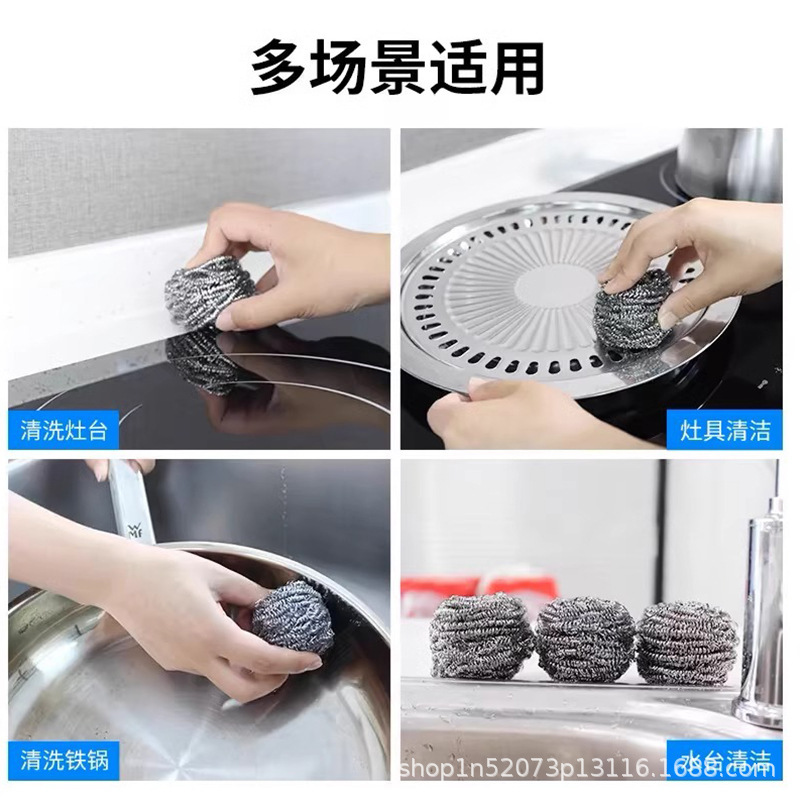 多场景适用

清洗灶台

灶具清洁

清洗铁锅

水台清洁

shop1n52073p13116.1688.com