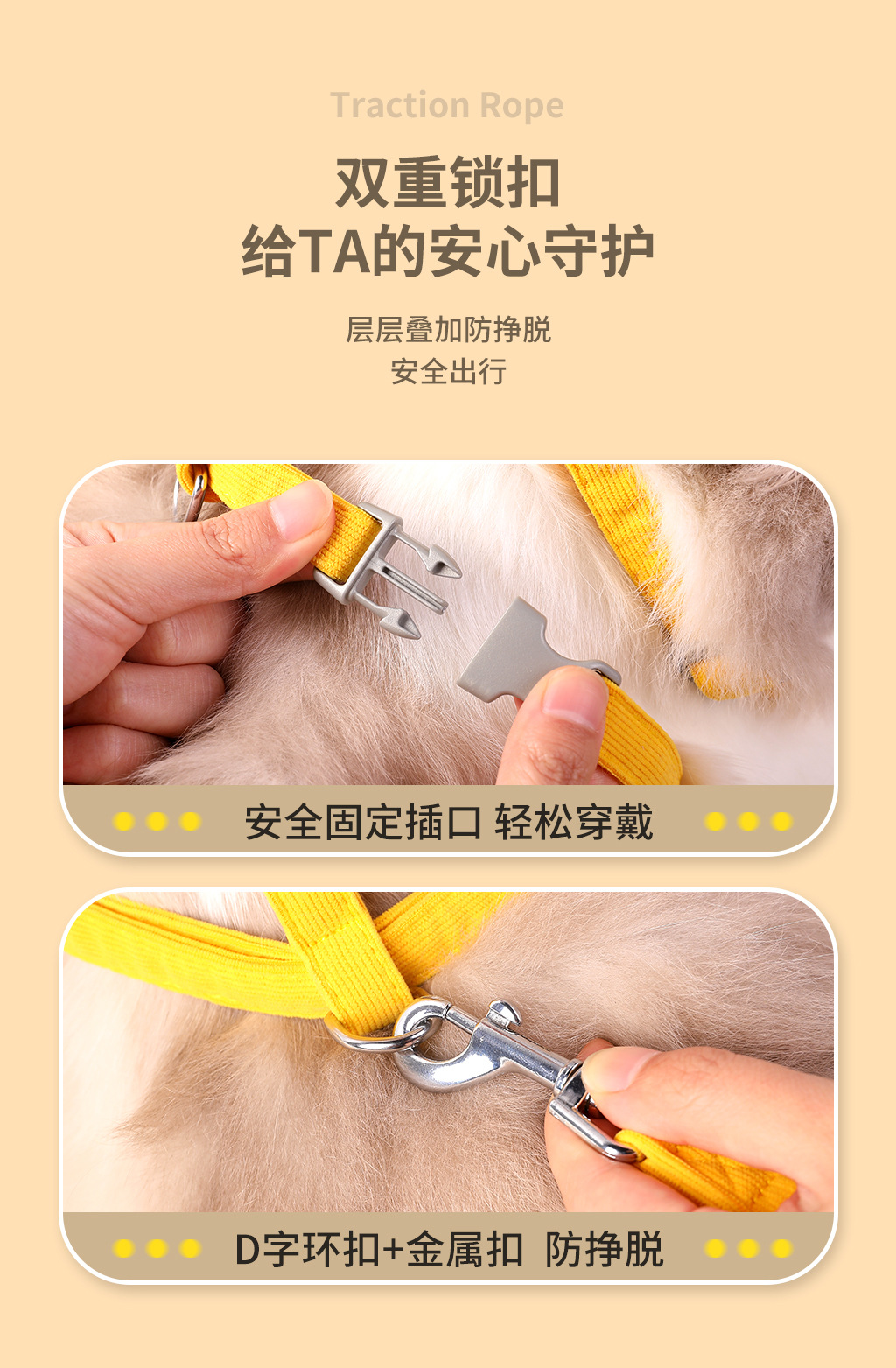 Traction Rope

双重锁扣
给TA的安心守护

层层叠加防挣脱
安全出行

安全固定插口 轻松穿戴

D字环扣+金属扣 防挣脱