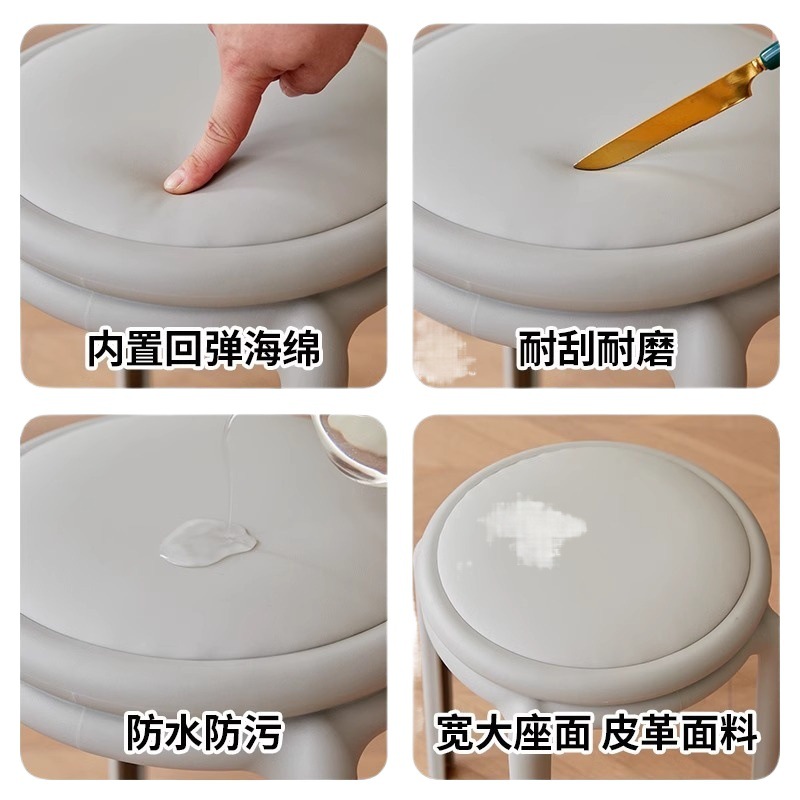 内置回弹海绵

耐刮耐磨

防水防污

宽大座面 皮革面料