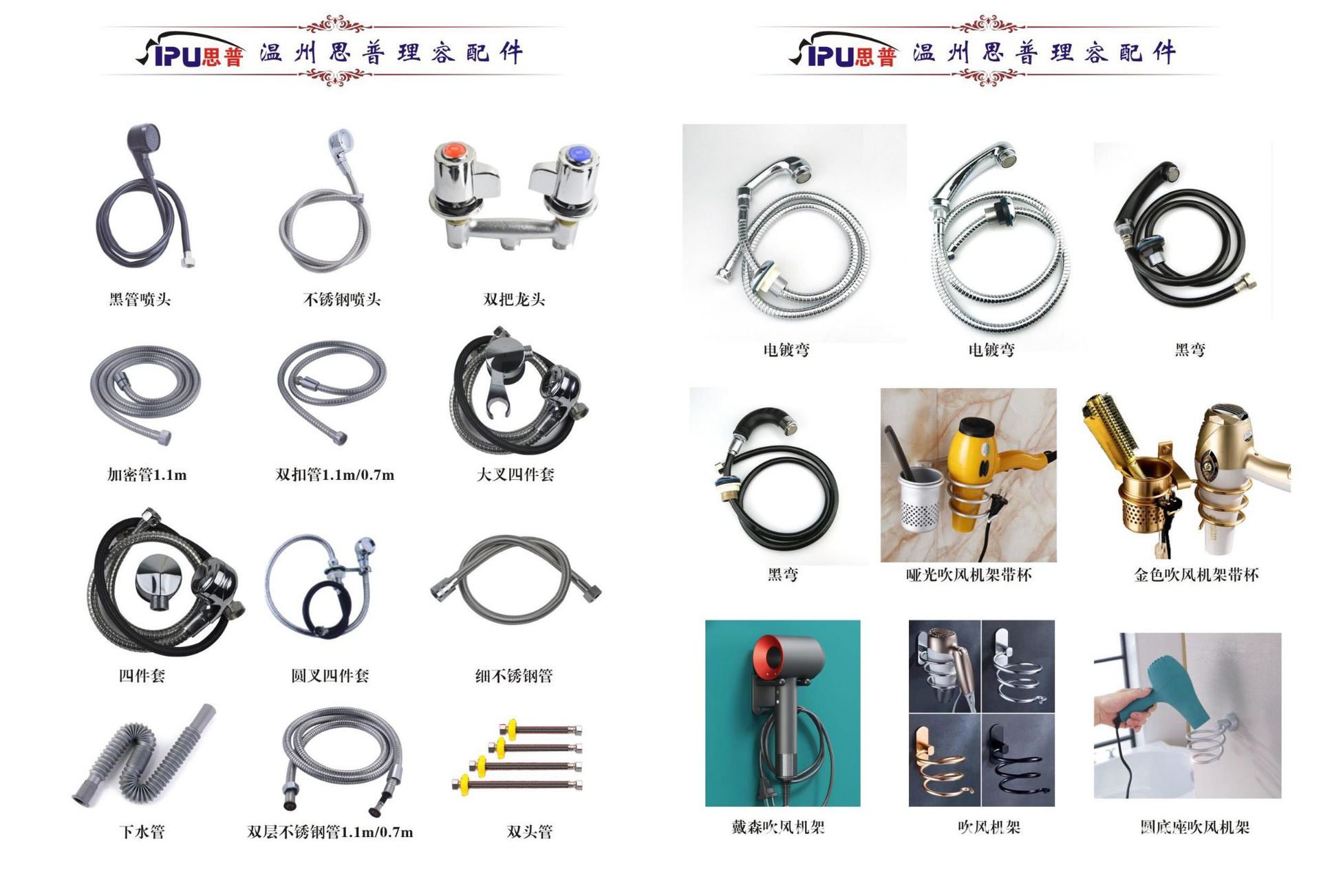 IPU思普 温州思普理容配件

黑管喷头 不锈钢喷头 双把龙头

加密管1.1m 双扣管1.1m/0.7m 大叉四件套

四件套 圆叉四件套 细不锈钢管

下水管 双层不锈钢管1.1m/0.7m 双头管

IPU思普 温州思普理容配件

电镀弯 电镀弯 黑弯

黑弯 哑光吹风机架带杯 金色吹风机架带杯

戴森吹风机架 吹风机架 圆底座吹风机架