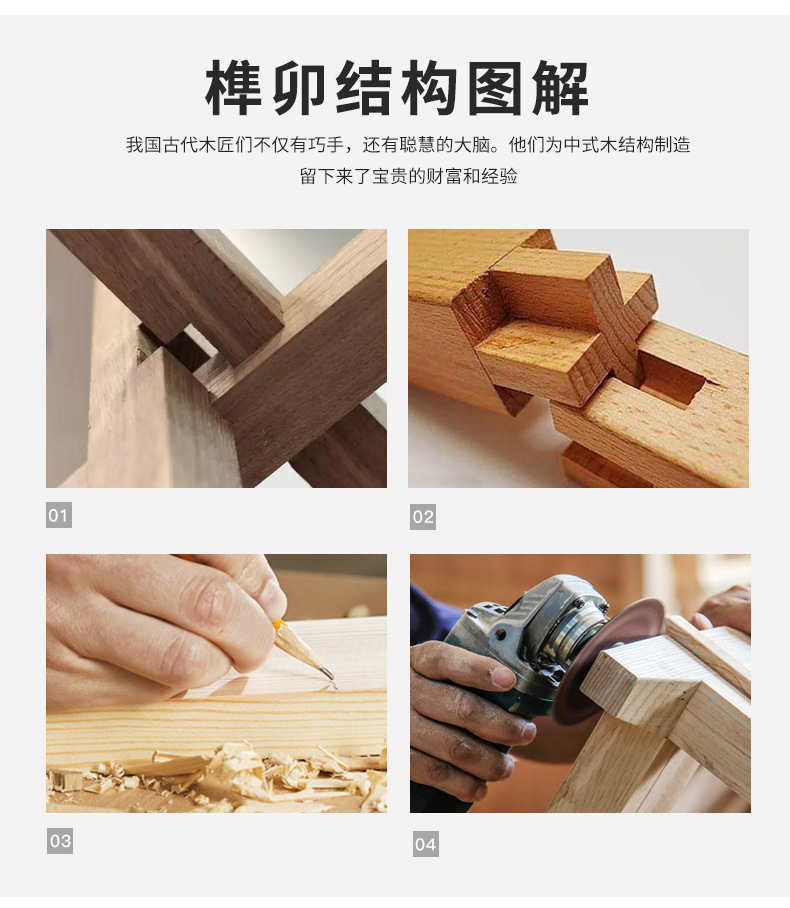 榫卯结构图解

我国古代木匠们不仅有巧手，还有聪慧的大脑。他们为中式木结构制造留下来了宝贵的财富和经验

01

02

03

04