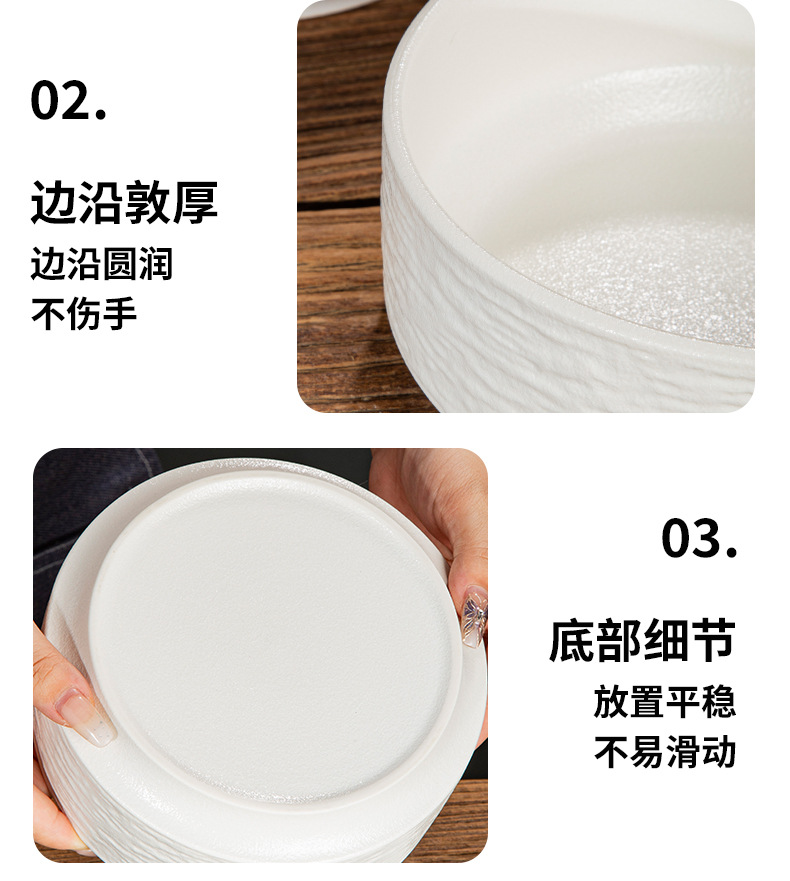 02.

边沿敦厚

边沿圆润
不伤手

03.

底部细节

放置平稳
不易滑动