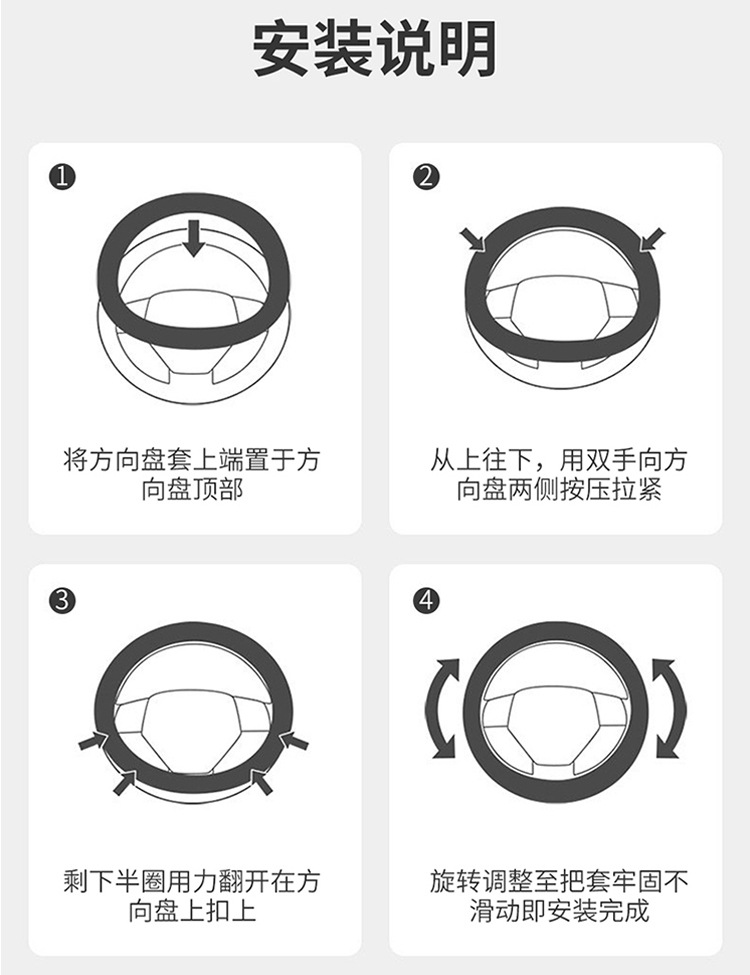 安装说明

❶

将方向盘套上端置于方向盘顶部

❷

从上往下，用双手向方向盘两侧按压拉紧

❸

剩下半圈用力翻开在方向盘上扣上

❹

旋转调整至把套牢固不滑动即安装完成