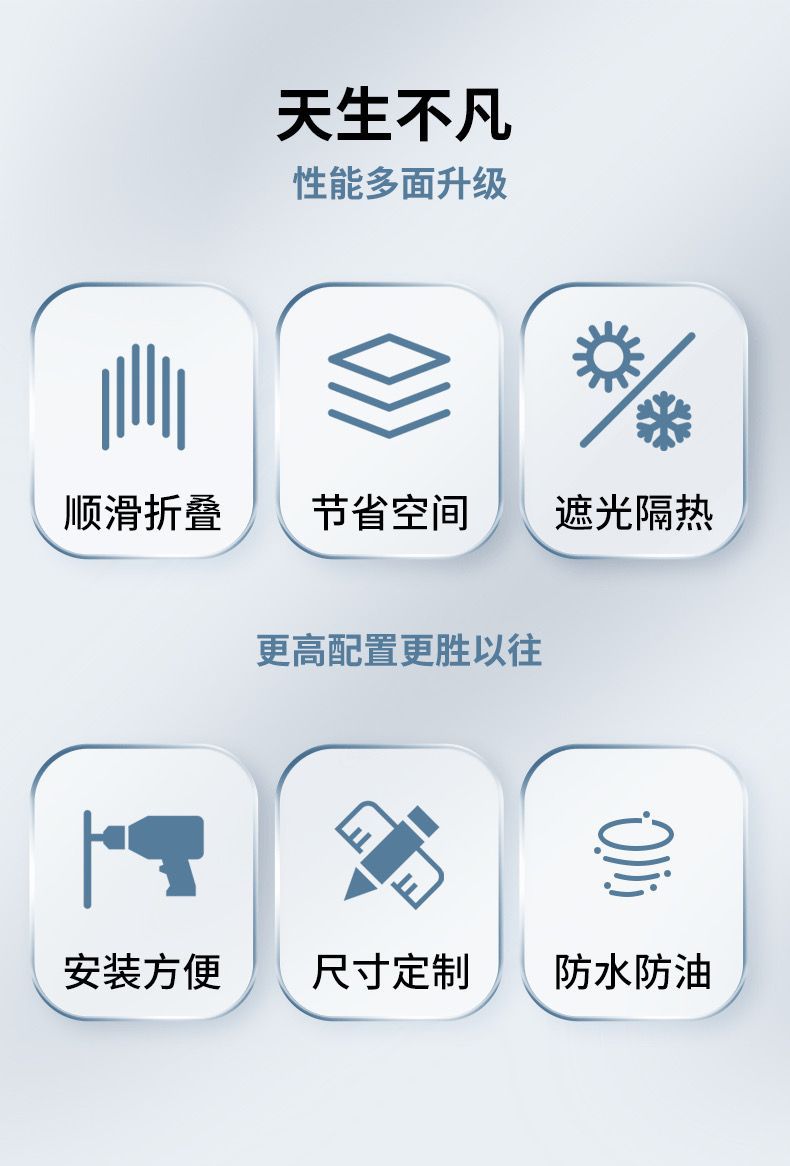 天生不凡
性能多面升级

顺滑折叠

节省空间

遮光隔热

更高配置更胜以往

安装方便

尺寸定制

防水防油