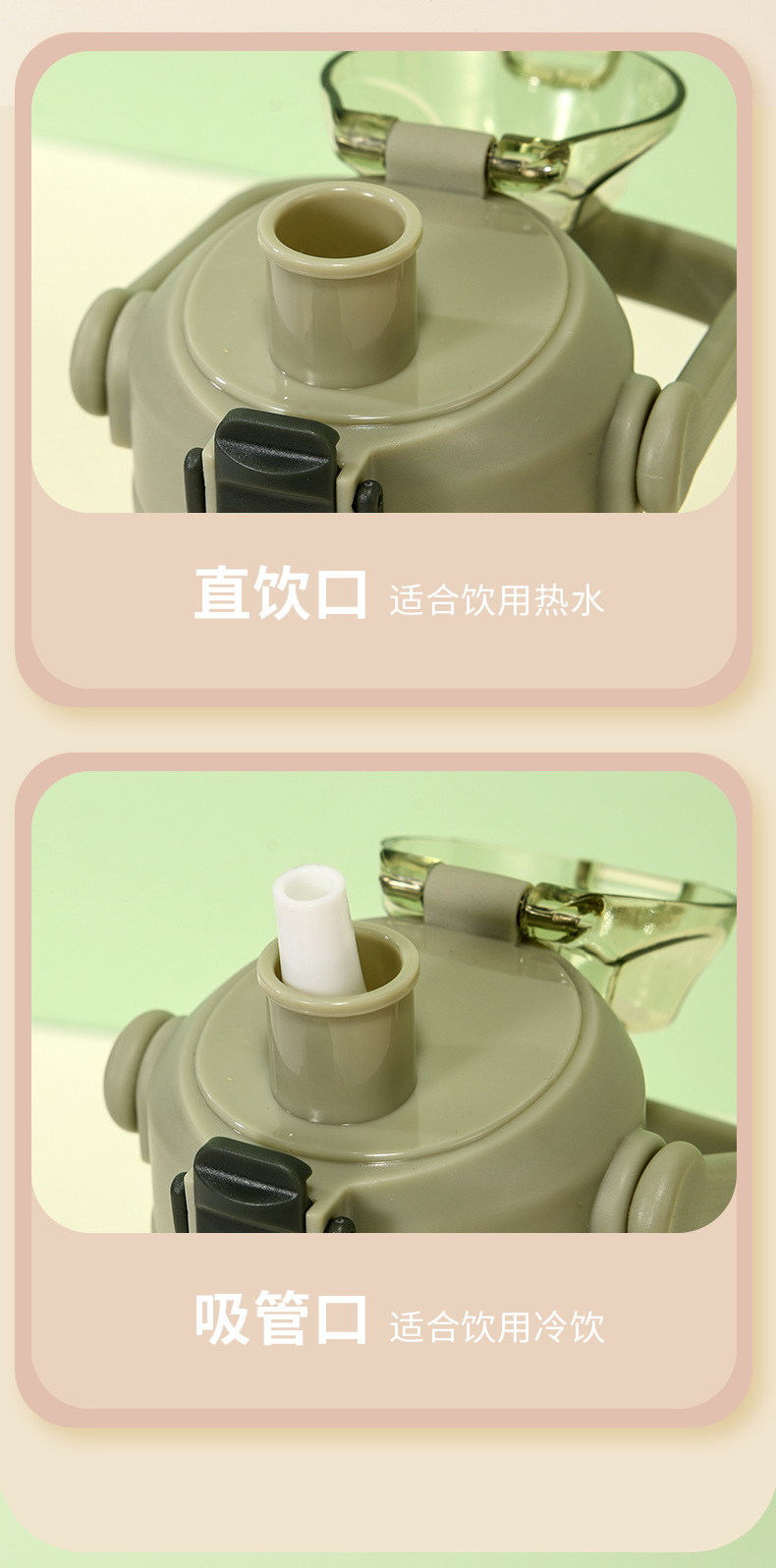 直饮口 适合饮用热水

吸管口 适合饮用冷饮