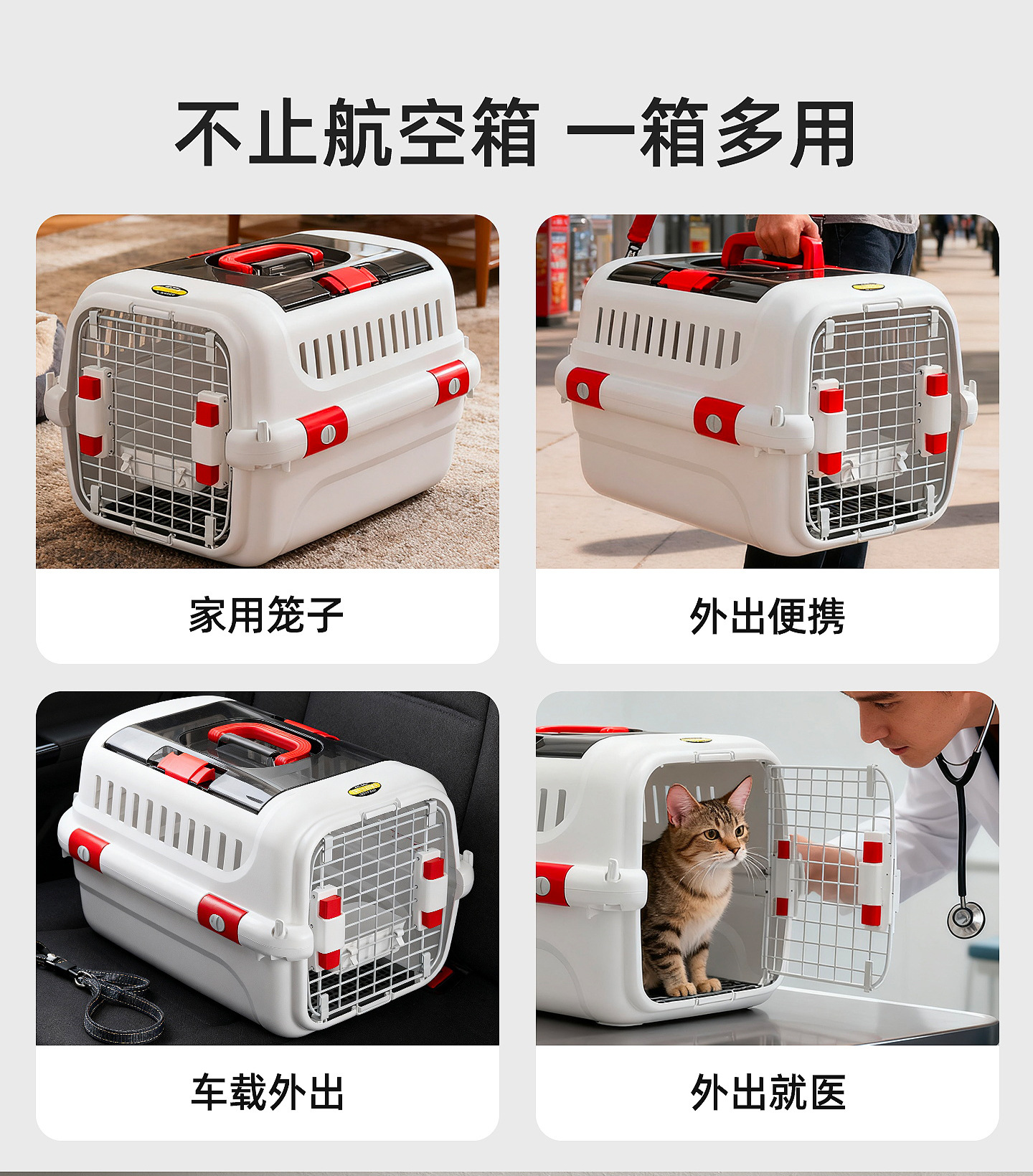 不止航空箱 一箱多用

家用笼子

外出便携

车载外出

外出就医