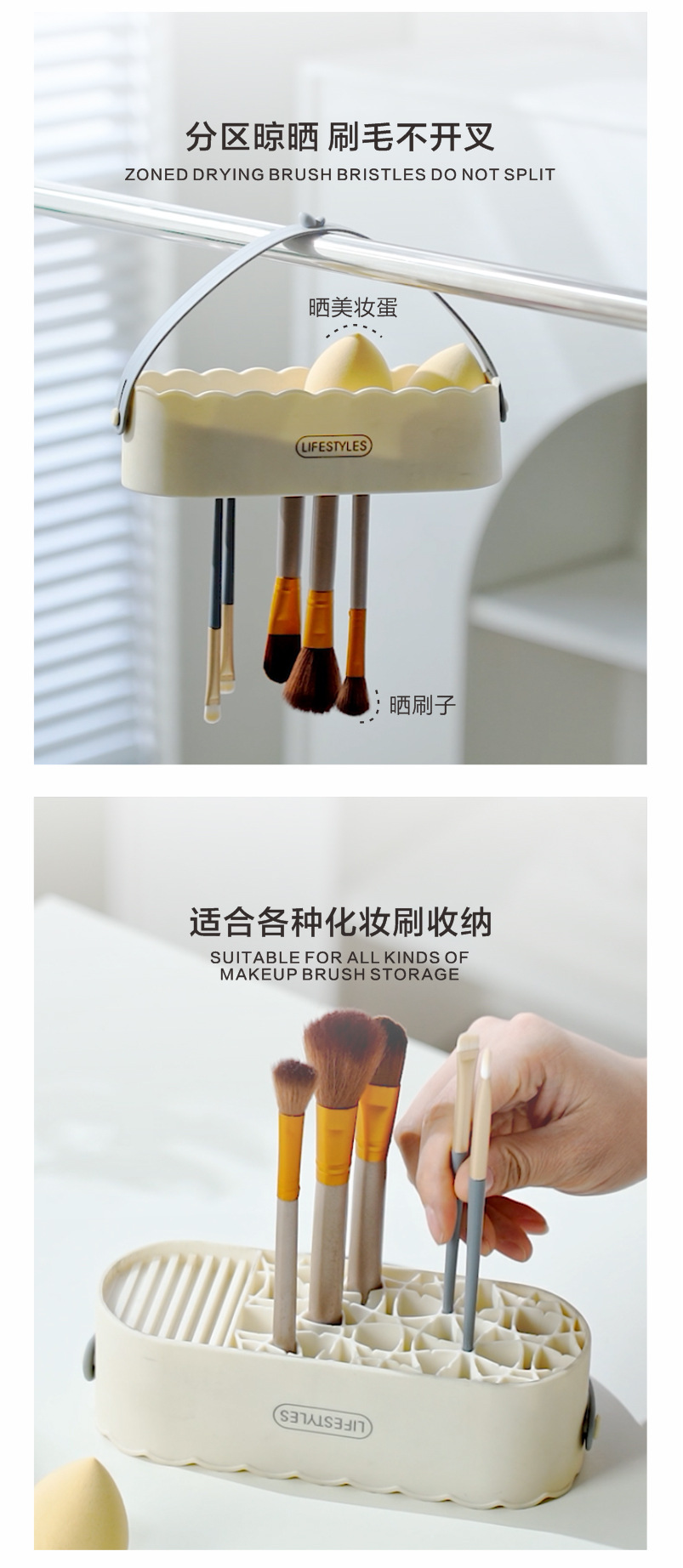 分区晾晒 刷毛不开叉
ZONED DRYING BRUSH BRISTLES DO NOT SPLIT

晒美妆蛋

LIFESTYLES

晒刷子

适合各种化妆刷收纳
SUITABLE FOR ALL KINDS OF MAKEUP BRUSH STORAGE

LIFESTYLES