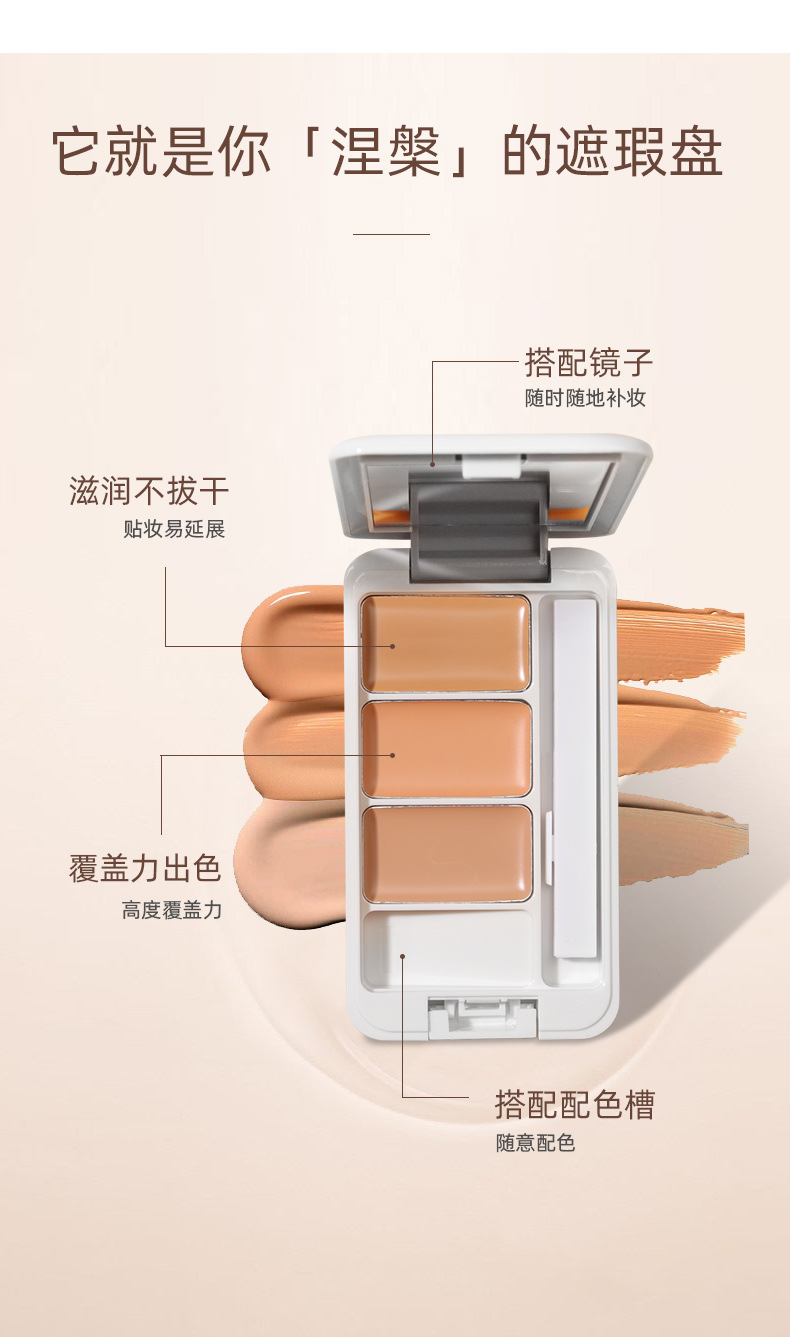 它就是你「涅槃」的遮瑕盘

搭配镜子
随时随地补妆

滋润不拔干
贴妆易延展

覆盖力出色
高度覆盖力

搭配配色槽
随意配色