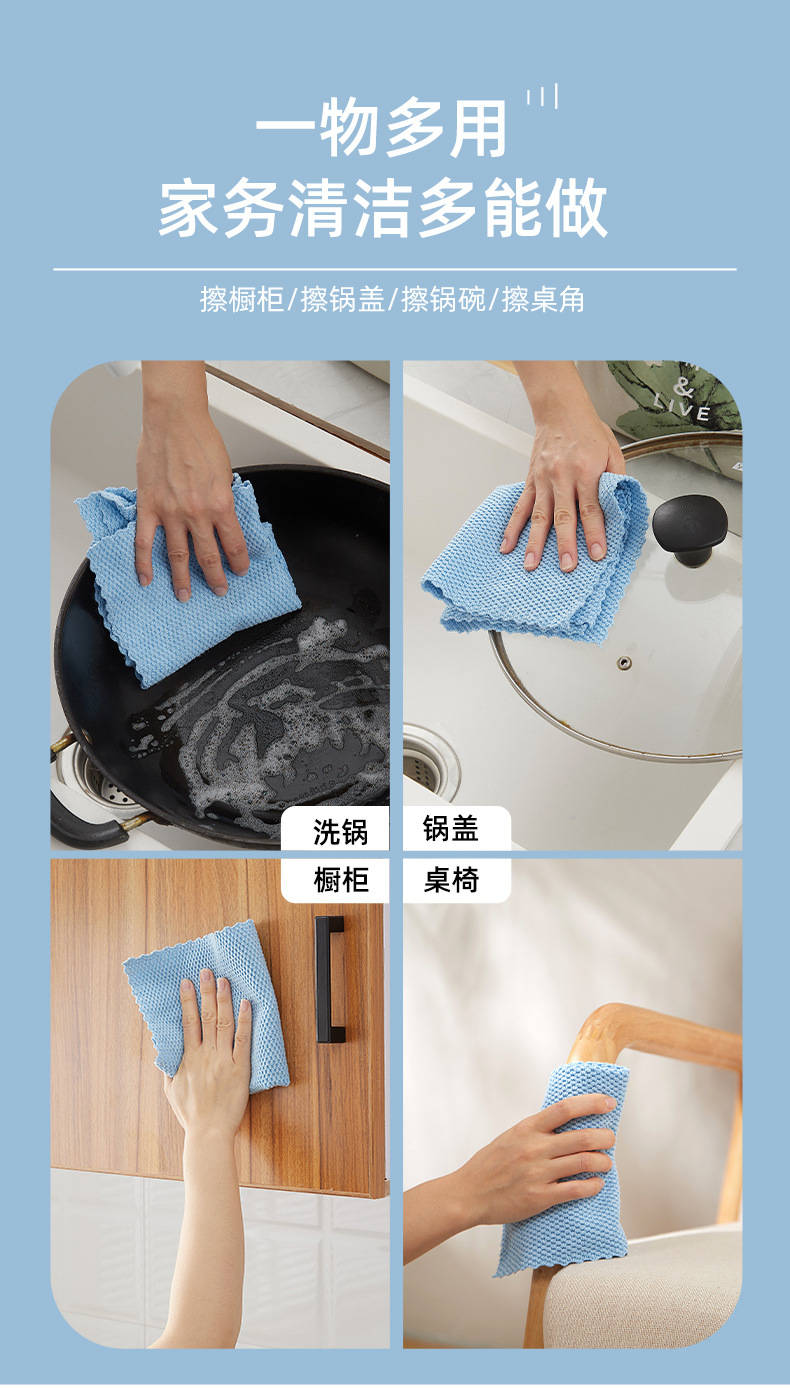 一物多用
家务清洁多能做

擦橱柜/擦锅盖/擦锅碗/擦桌角

&
LIVE

洗锅

锅盖

橱柜

桌椅