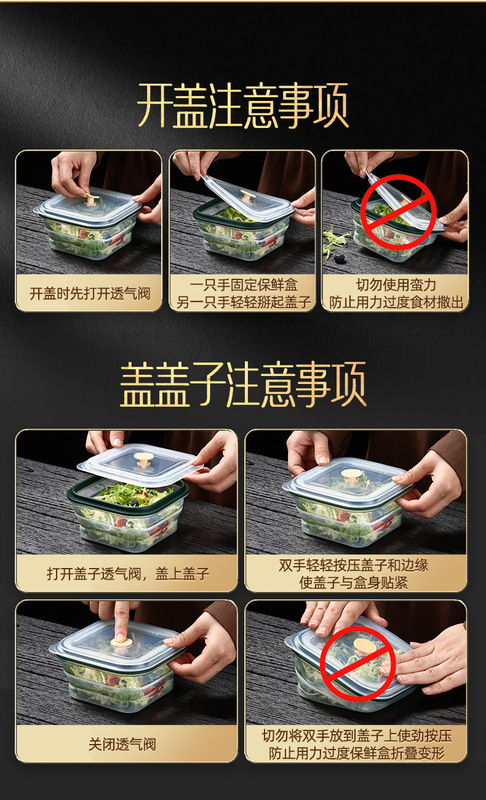 开盖注意事项

开盖时先打开透气阀

一只手固定保鲜盒
另一只手轻轻掰起盖子

切勿使用蛮力
防止用力过度食材撒出

盖盖子注意事项

打开盖子透气阀，盖上盖子

双手轻轻按压盖子和边缘
使盖子与盒身贴紧

关闭透气阀

切勿将双手放到盖子上使劲按压
防止用力过度保鲜盒折叠变形