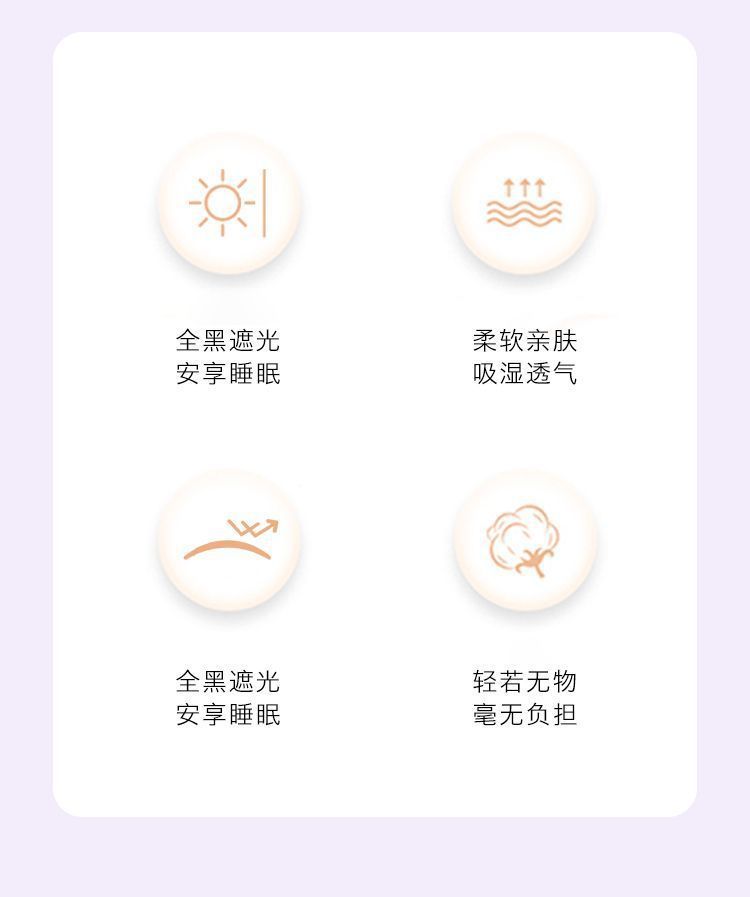 全黑遮光
安享睡眠

柔软亲肤
吸湿透气

全黑遮光
安享睡眠

轻若无物
毫无负担