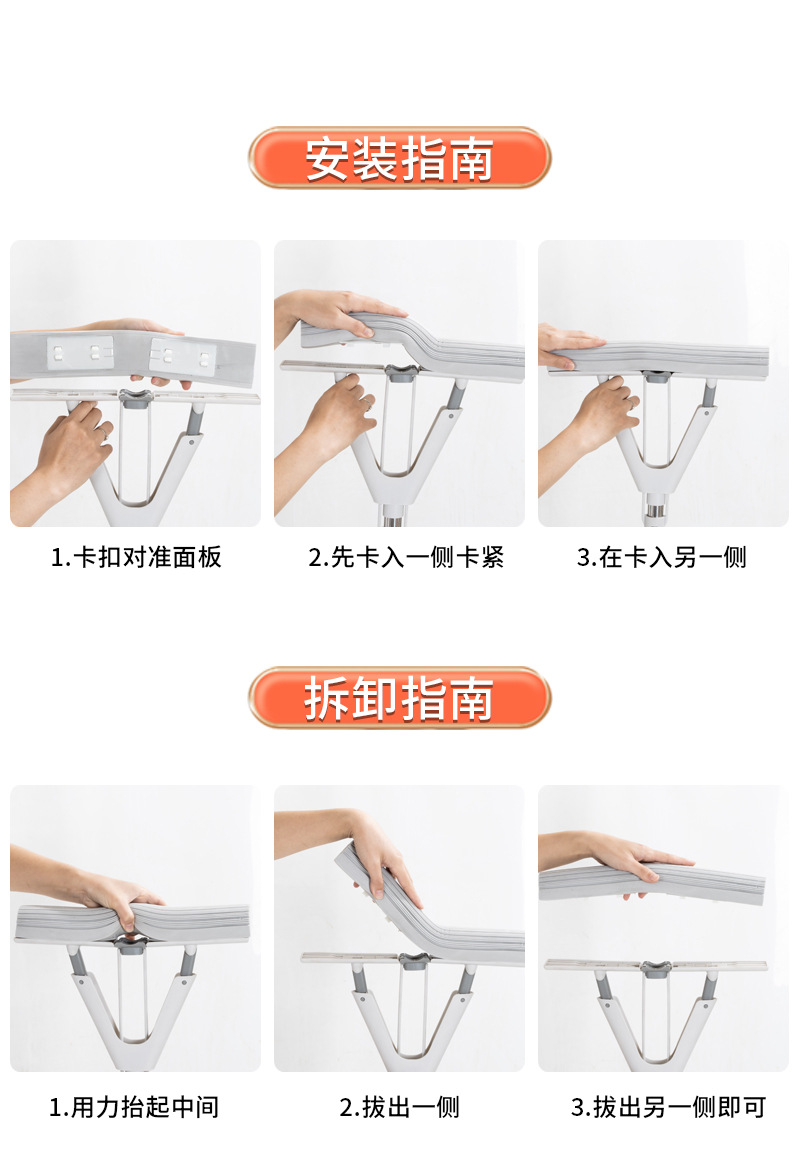 安装指南

1.卡扣对准面板

2.先卡入一侧卡紧

3.在卡入另一侧

拆卸指南

1.用力抬起中间

2.拔出一侧

3.拔出另一侧即可